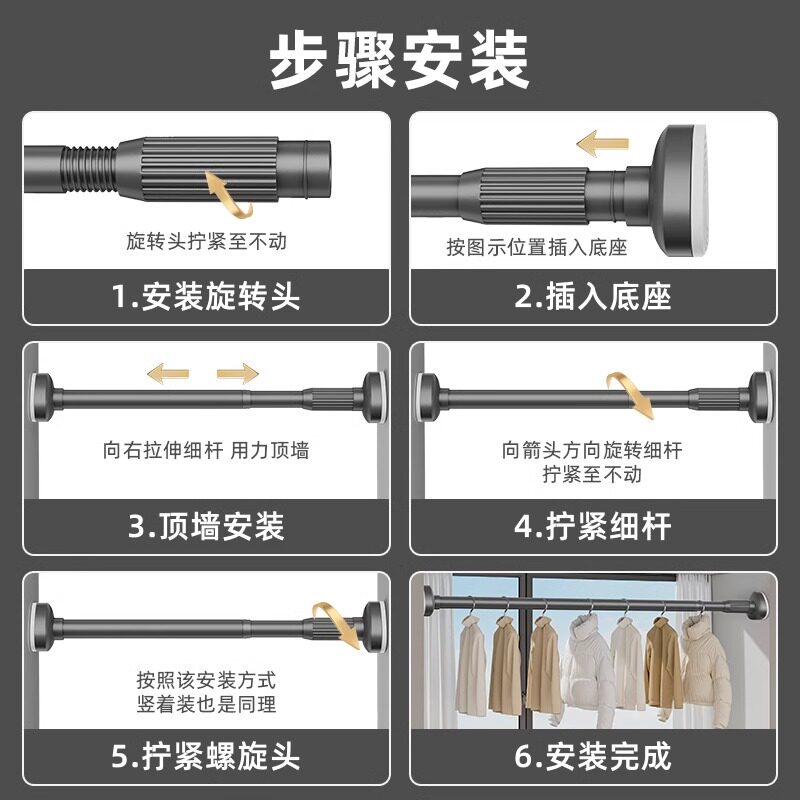 步骤安装

旋转头拧紧至不动

1.安装旋转头

按图示位置插入底座

2.插入底座

向右拉伸细杆 用力顶墙

3.顶墙安装

向箭头方向旋转细杆
拧紧至不动

4.拧紧细杆

按照该安装方式
竖着装也是同理

5.拧紧螺旋头

6.安装完成