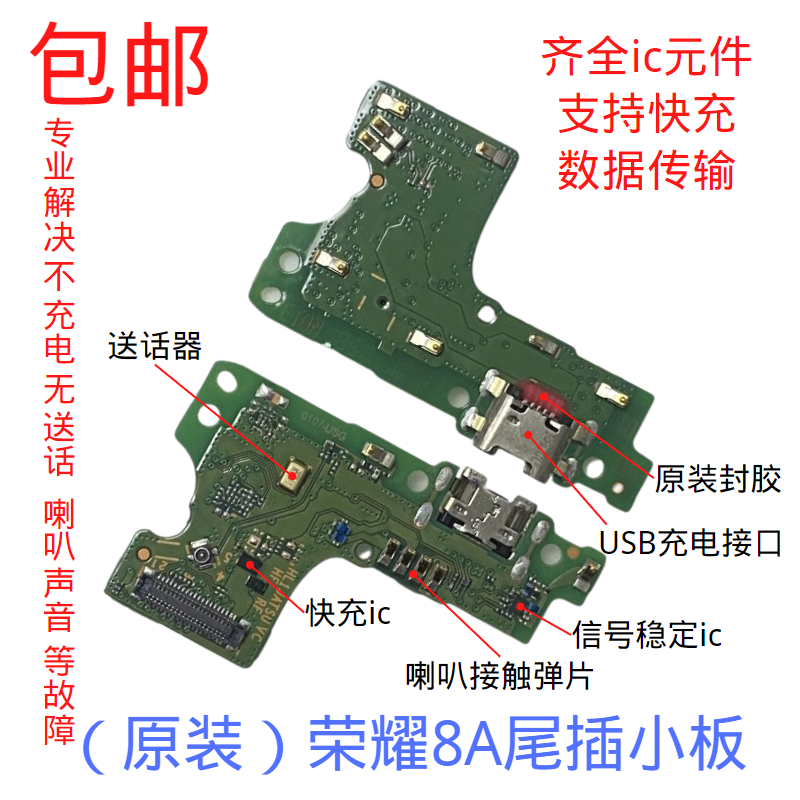 包邮

专业解决不充电无送话 喇叭声音 等故障

齐全ic元件
支持快充
数据传输

送话器

原装封胶

USB充电接口

快充ic

信号稳定ic

喇叭接触弹片

（原装）荣耀8A尾插小板