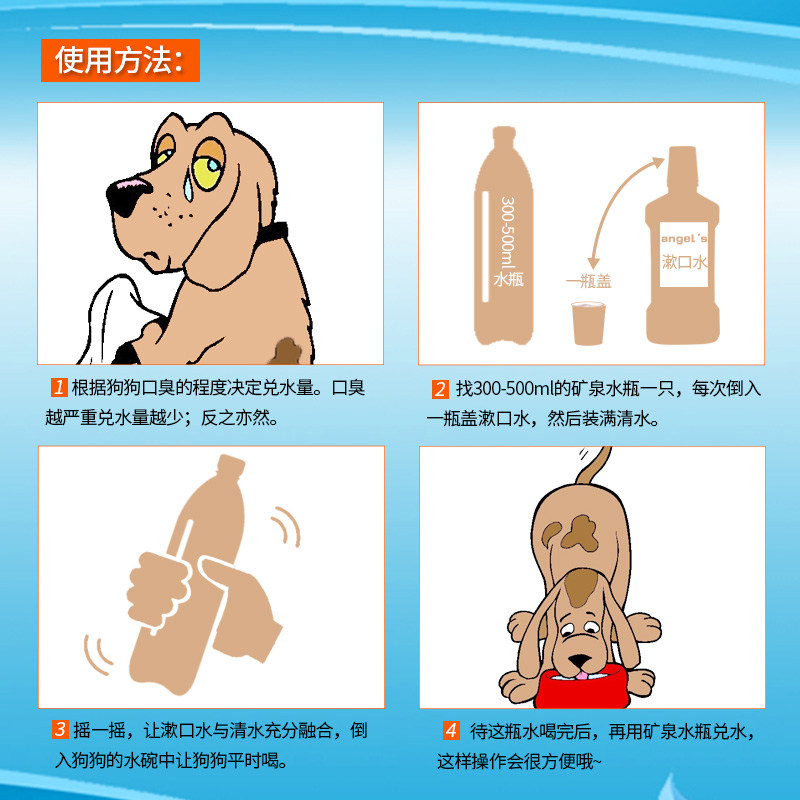 使用方法:

300-500ml 水瓶

一瓶盖

angel's 漱口水

1 根据狗狗口臭的程度决定兑水量。口臭越严重兑水量越少；反之亦然。

2 找300-500ml的矿泉水瓶一只，每次倒入一瓶盖漱口水，然后装满清水。

3 摇一摇，让漱口水与清水充分融合，倒入狗狗的水碗中让狗狗平时喝。

4 待这瓶水喝完后，再用矿泉水瓶兑水，这样操作会很方便哦~