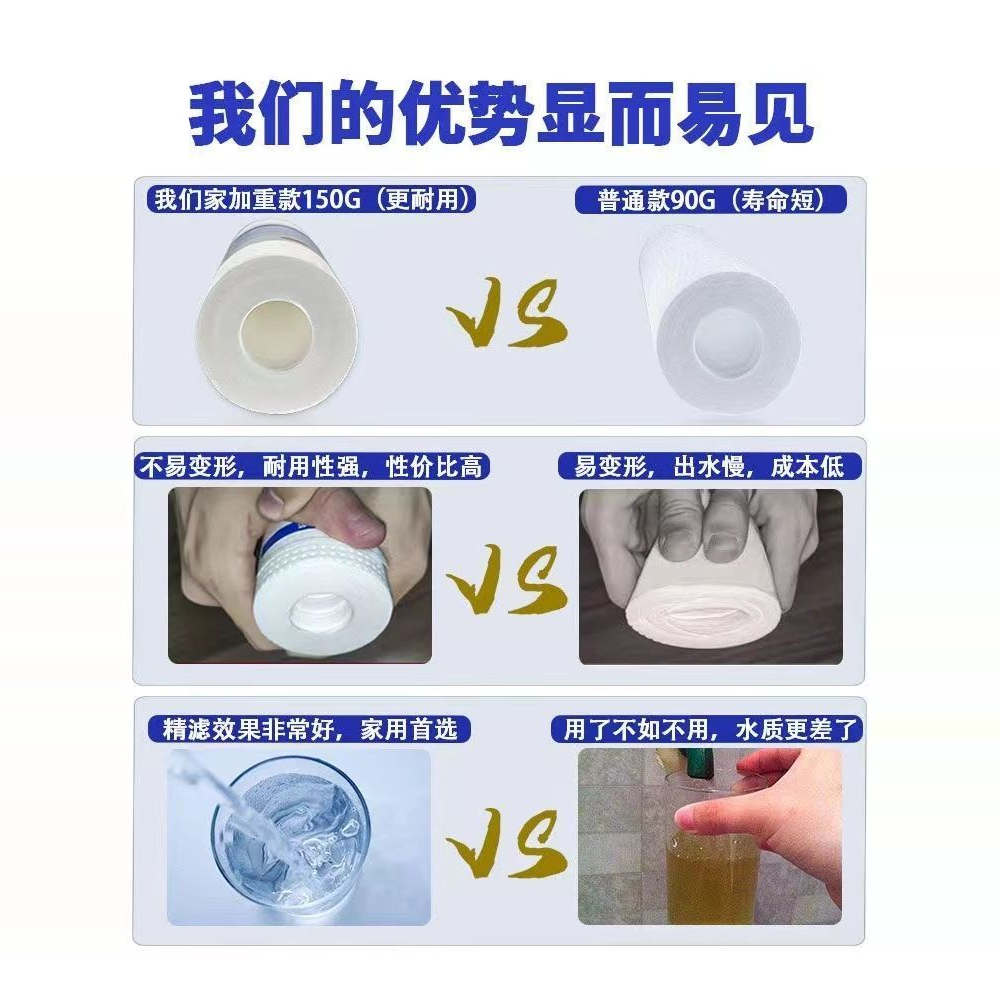 我们的优势显而易见

我们家加重款150G（更耐用）

VS

普通款90G（寿命短）

不易变形，耐用性强，性价比高

VS

易变形，出水慢，成本低

精滤效果非常好，家用首选

VS

用了不如不用，水质更差了