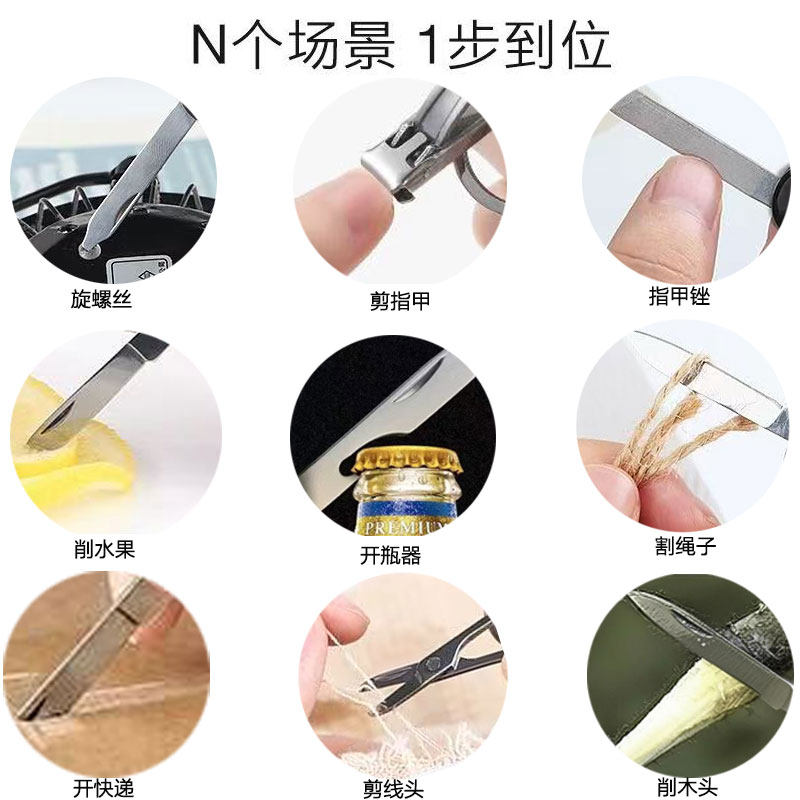 N个场景 1步到位

旋螺丝

剪指甲

指甲锉

削水果

PREMIU

开瓶器

割绳子

开快递

剪线头

削木头