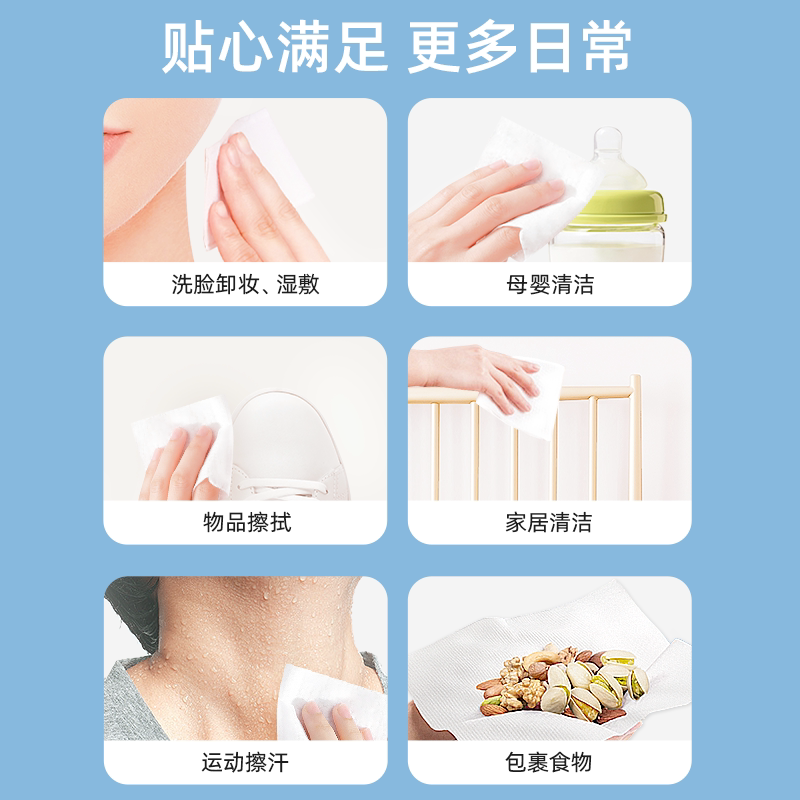 贴心满足 更多日常

洗脸卸妆、湿敷

母婴清洁

物品擦拭

家居清洁

运动擦汗

包裹食物