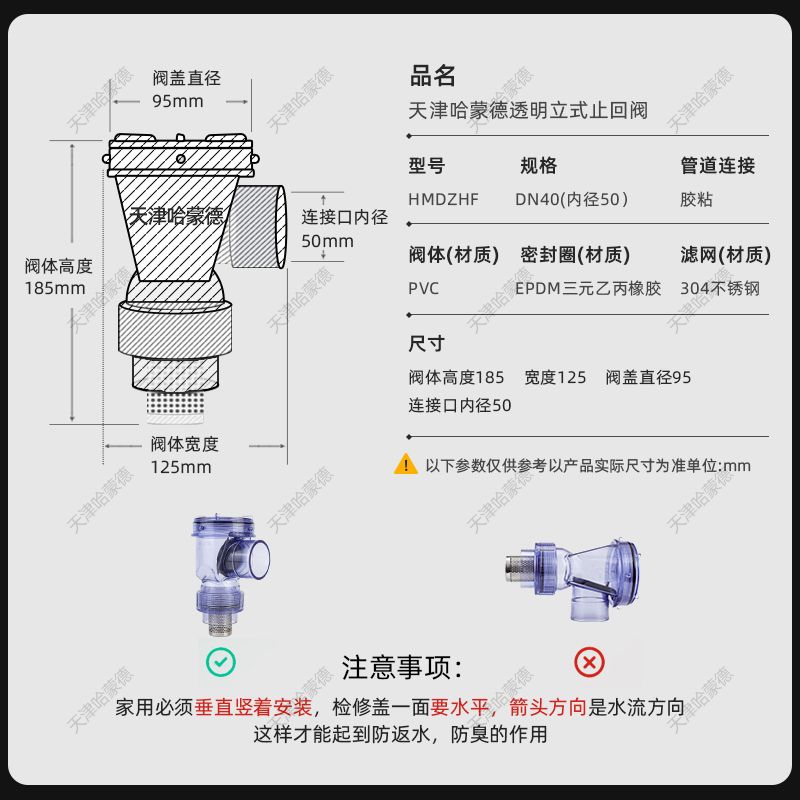 阀盖直径
95mm

天津哈蒙德

连接口内径
50mm

阀体高度
185mm

阀体宽度
125mm

品名
天津哈蒙德透明立式止回阀

| 型号 | 规格 | 管道连接 |
|---|---|---|
| HMDZHF | DN40(内径50) | 胶粘 |

| 阀体(材质) | 密封圈(材质) | 滤网(材质) |
|---|---|---|
| PVC | EPDM三元乙丙橡胶 | 304不锈钢 |

尺寸
阀体高度185 宽度125 阀盖直径95
连接口内径50

以下参数仅供参考以产品实际尺寸为准单位:mm

注意事项:
家用必须垂直竖着安装，检修盖一面要水平，箭头方向是水流方向
这样才能起到防返水，防臭的作用

天津哈蒙德