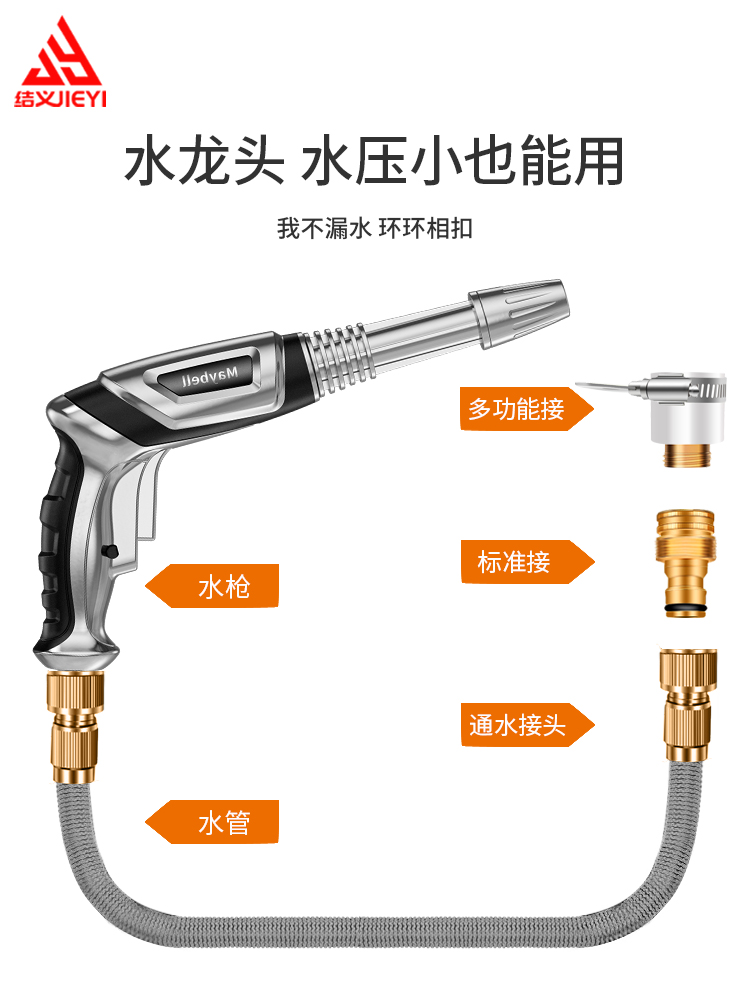 结义JIEYI

水龙头 水压小也能用

我不漏水 环环相扣

Maybell

多功能接

标准接

水枪

通水接头

水管