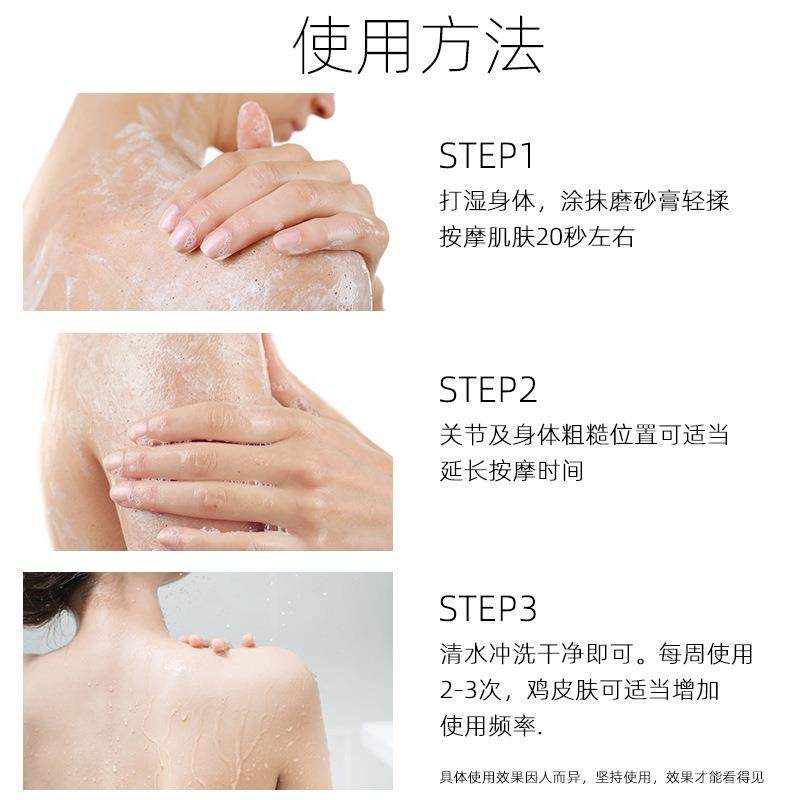 使用方法

STEP1
打湿身体，涂抹磨砂膏轻揉按摩肌肤20秒左右

STEP2
关节及身体粗糙位置可适当延长按摩时间

STEP3
清水冲洗干净即可。每周使用2-3次，鸡皮肤可适当增加使用频率.

具体使用效果因人而异，坚持使用，效果才能看得见