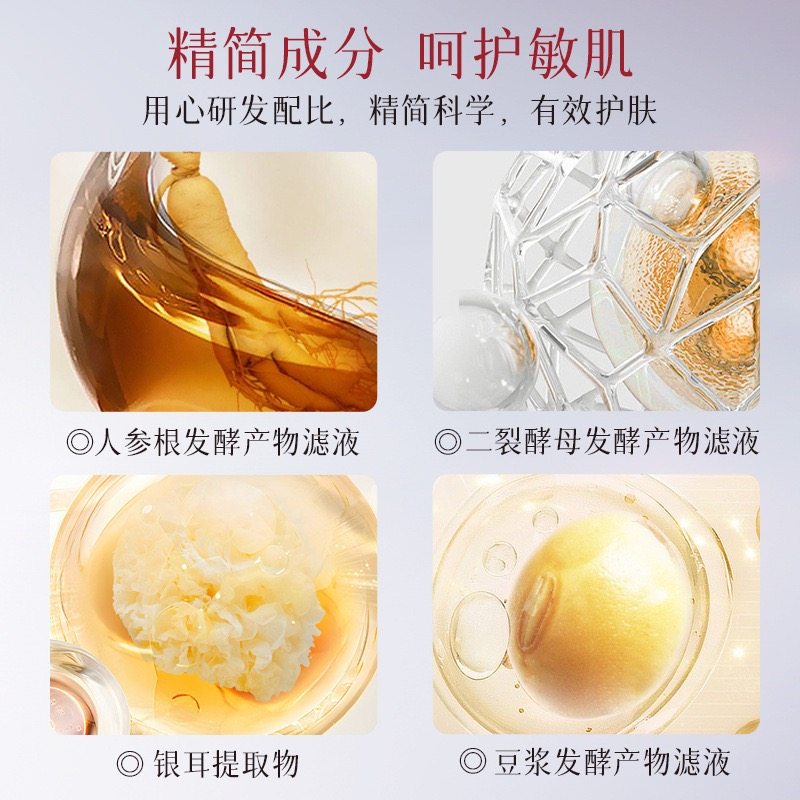 精简成分 呵护敏肌
用心研发配比，精简科学，有效护肤

◎人参根发酵产物滤液

◎二裂酵母发酵产物滤液

◎ 银耳提取物

◎ 豆浆发酵产物滤液