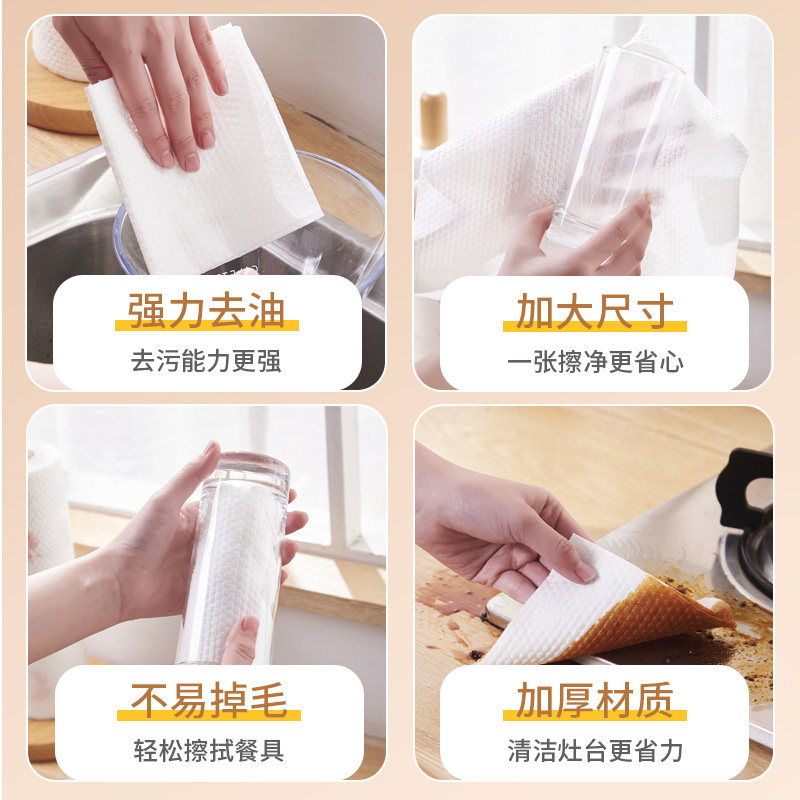 强力去油
去污能力更强

加大尺寸
一张擦净更省心

不易掉毛
轻松擦拭餐具

加厚材质
清洁灶台更省力