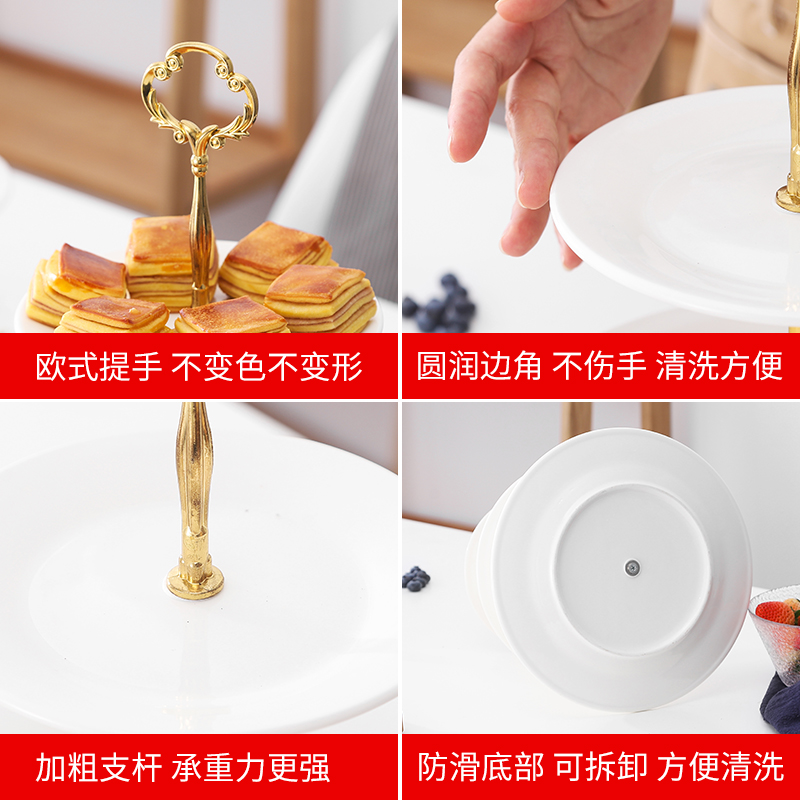 欧式提手 不变色不变形

圆润边角 不伤手 清洗方便

加粗支杆 承重力更强

防滑底部 可拆卸 方便清洗