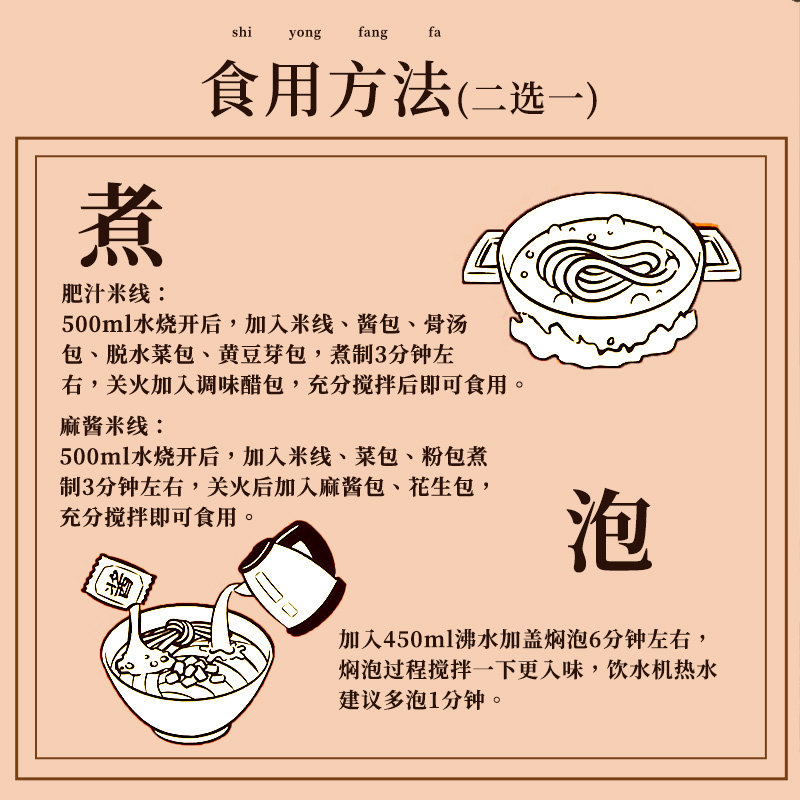 shi yong fang fa

食用方法(二选一)

煮

肥汁米线：
500ml水烧开后，加入米线、酱包、骨汤包、脱水菜包、黄豆芽包，煮制3分钟左右，关火加入调味醋包，充分搅拌后即可食用。

麻酱米线：
500ml水烧开后，加入米线、菜包、粉包煮制3分钟左右，关火后加入麻酱包、花生包，充分搅拌即可食用。

泡

酱

加入450ml沸水加盖焖泡6分钟左右，焖泡过程搅拌一下更入味，饮水机热水建议多泡1分钟。