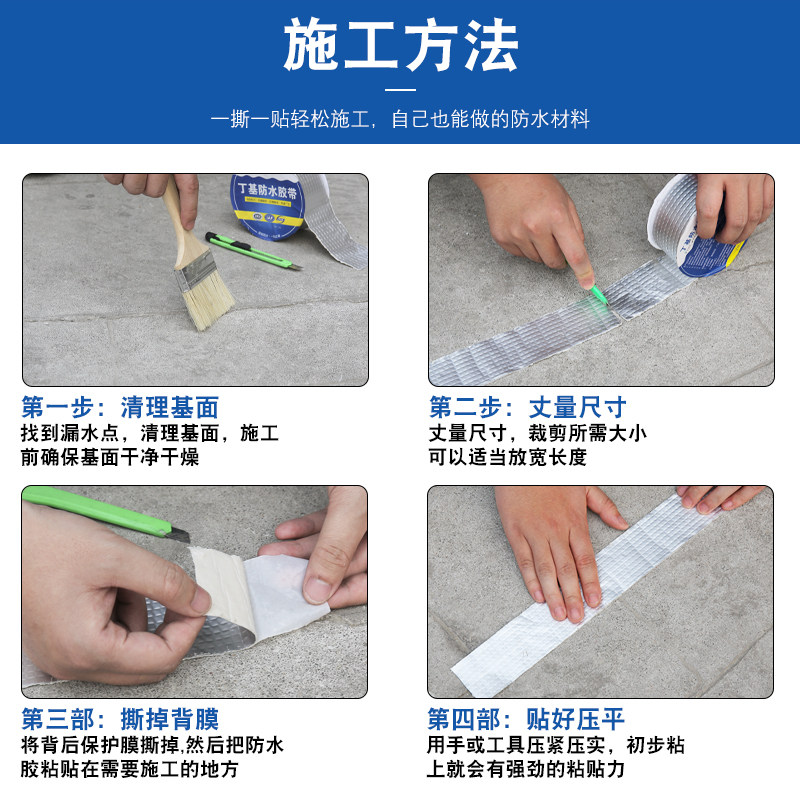 施工方法

一撕一贴轻松施工，自己也能做的防水材料

丁基防水胶带

第一步：清理基面
找到漏水点，清理基面，施工前确保基面干净干燥

第二步：丈量尺寸
丈量尺寸，裁剪所需大小可以适当放宽长度

第三部：撕掉背膜
将背后保护膜撕掉,然后把防水胶粘贴在需要施工的地方

第四部：贴好压平
用手或工具压紧压实，初步粘上就会有强劲的粘贴力