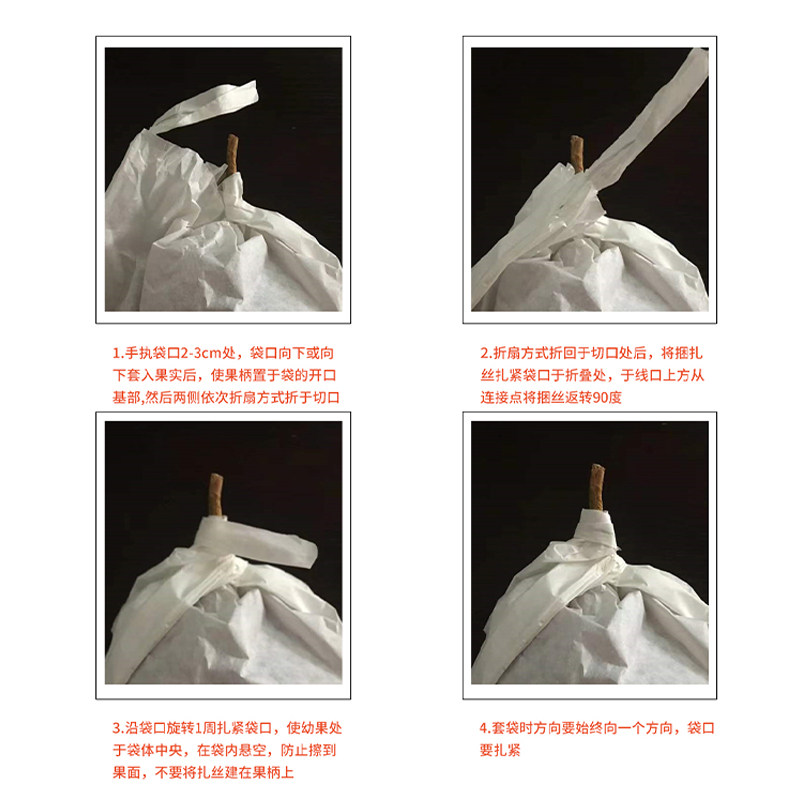 1.手执袋口2-3cm处，袋口向下或向下套入果实后，使果柄置于袋的开口基部,然后两侧依次折扇方式折于切口

2.折扇方式折回于切口处后，将捆扎丝扎紧袋口于折叠处，于线口上方从连接点将捆丝返转90度

3.沿袋口旋转1周扎紧袋口，使幼果处于袋体中央，在袋内悬空，防止擦到果面，不要将扎丝建在果柄上

4.套袋时方向要始终向一个方向，袋口要扎紧