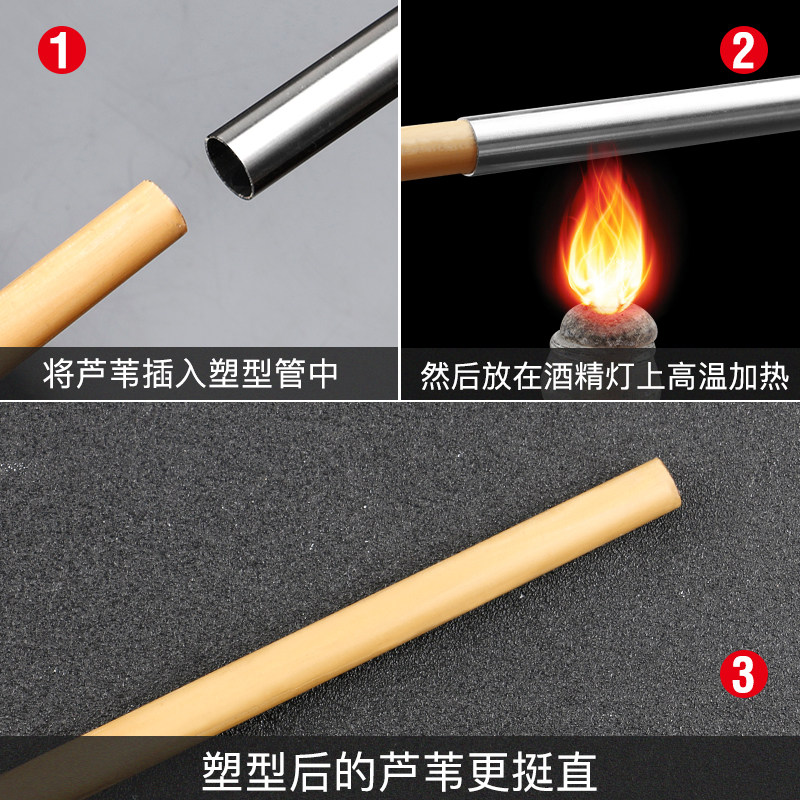 1
将芦苇插入塑型管中

2
然后放在酒精灯上高温加热

3
塑型后的芦苇更挺直