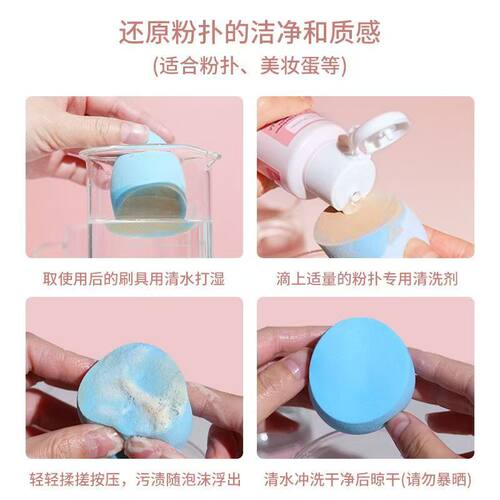 还原粉扑的洁净和质感
(适合粉扑、美妆蛋等)

取使用后的刷具用清水打湿

滴上适量的粉扑专用清洗剂

轻轻揉搓按压，污渍随泡沫浮出

清水冲洗干净后晾干(请勿暴晒)