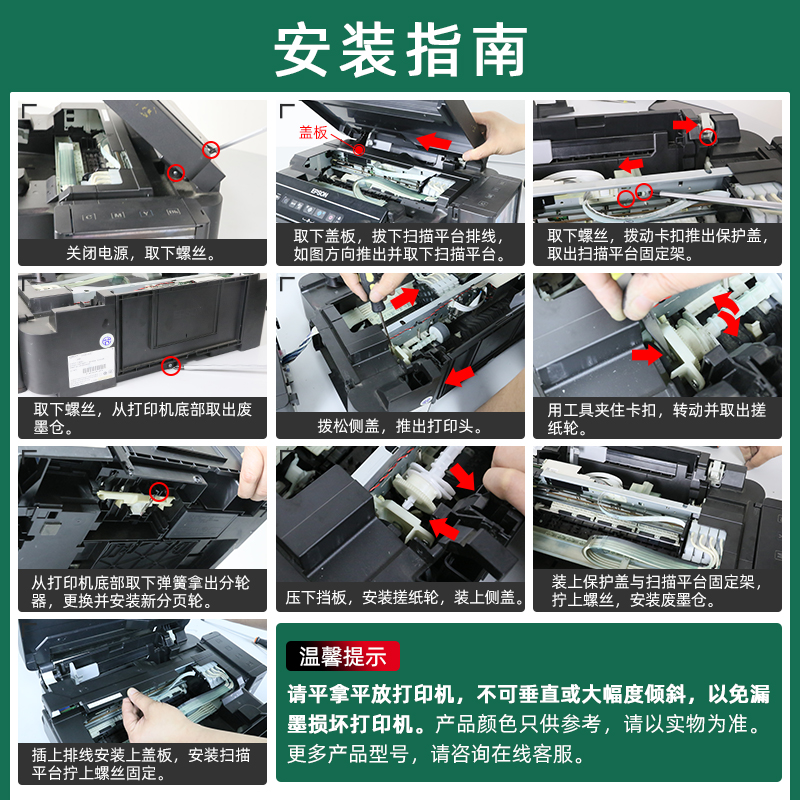 安装指南

关闭电源，取下螺丝。

盖板

EPSON

取下盖板，拔下扫描平台排线，如图方向推出并取下扫描平台。

取下螺丝，拨动卡扣推出保护盖，取出扫描平台固定架。

取下螺丝，从打印机底部取出废墨仓。

拨松侧盖，推出打印头。

用工具夹住卡扣，转动并取出搓纸轮。

从打印机底部取下弹簧拿出分轮器，更换并安装新分页轮。

压下挡板，安装搓纸轮，装上侧盖。

装上保护盖与扫描平台固定架，拧上螺丝，安装废墨仓。

插上排线安装上盖板，安装扫描平台拧上螺丝固定。

温馨提示

请平拿平放打印机，不可垂直或大幅度倾斜，以免漏墨损坏打印机。产品颜色只供参考，请以实物为准。更多产品型号，请咨询在线客服。