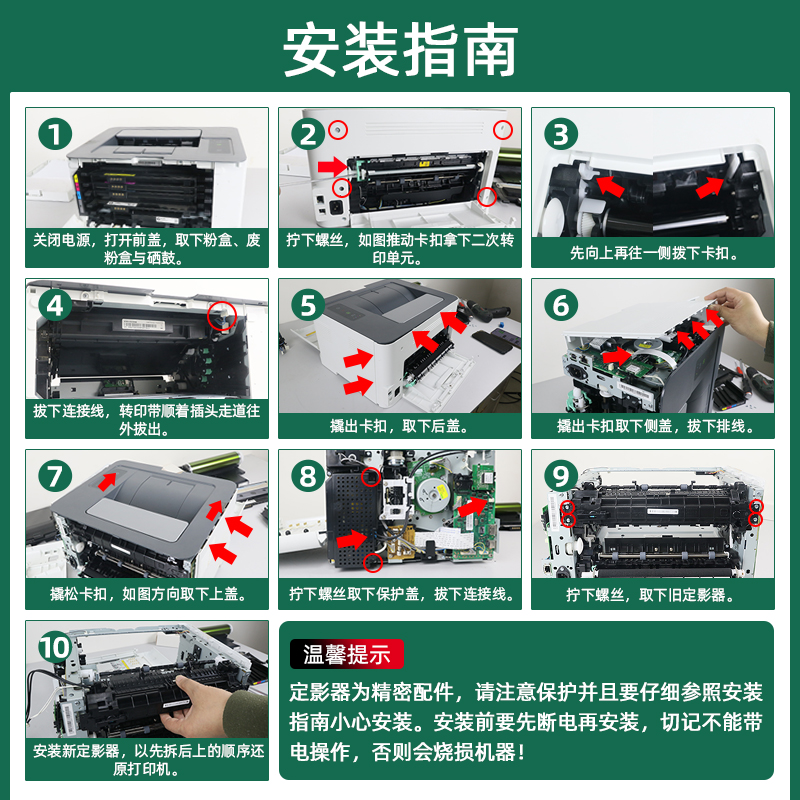 安装指南

1
关闭电源，打开前盖，取下粉盒、废粉盒与硒鼓。

2
拧下螺丝，如图推动卡扣拿下二次转印单元。

3
先向上再往一侧拔下卡扣。

4
拔下连接线，转印带顺着插头走道往外拔出。

5
撬出卡扣，取下后盖。

6
撬出卡扣取下侧盖，拔下排线。

7
撬松卡扣，如图方向取下上盖。

8
拧下螺丝取下保护盖，拔下连接线。

9
拧下螺丝，取下旧定影器。

10
安装新定影器，以先拆后上的顺序还原打印机。

温馨提示

定影器为精密配件，请注意保护并且要仔细参照安装指南小心安装。安装前要先断电再安装，切记不能带电操作，否则会烧损机器！