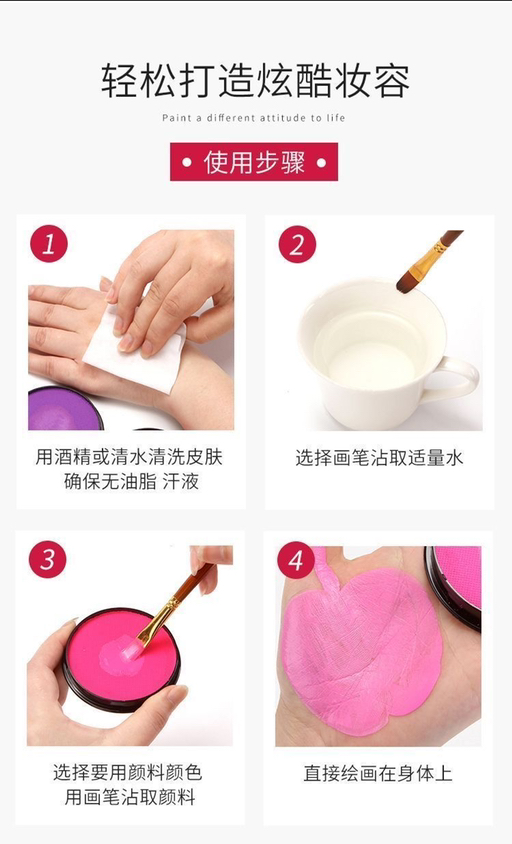 轻松打造炫酷妆容

Paint a different attitude to life

• 使用步骤 •

1

用酒精或清水清洗皮肤
确保无油脂 汗液

2

选择画笔沾取适量水

3

选择要用颜料颜色
用画笔沾取颜料

4

直接绘画在身体上