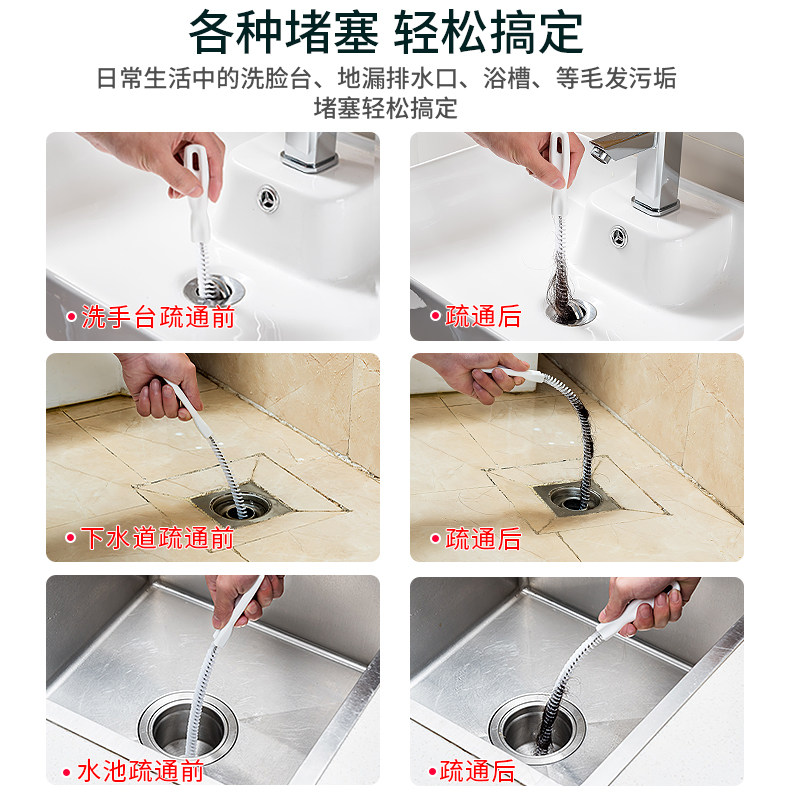 各种堵塞 轻松搞定

日常生活中的洗脸台、地漏排水口、浴槽、等毛发污垢堵塞轻松搞定

•洗手台疏通前

•疏通后

•下水道疏通前

•疏通后

•水池疏通前

•疏通后