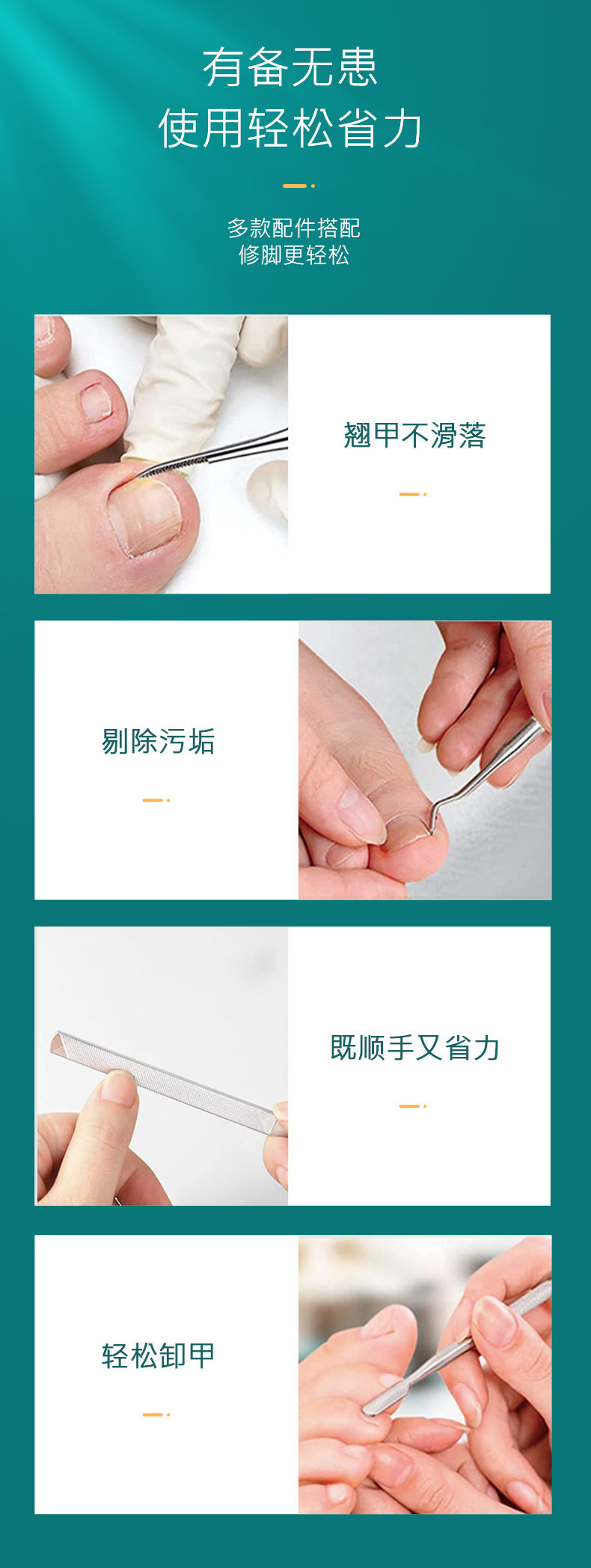 有备无患
使用轻松省力

多款配件搭配
修脚更轻松

翘甲不滑落

剔除污垢

既顺手又省力

轻松卸甲