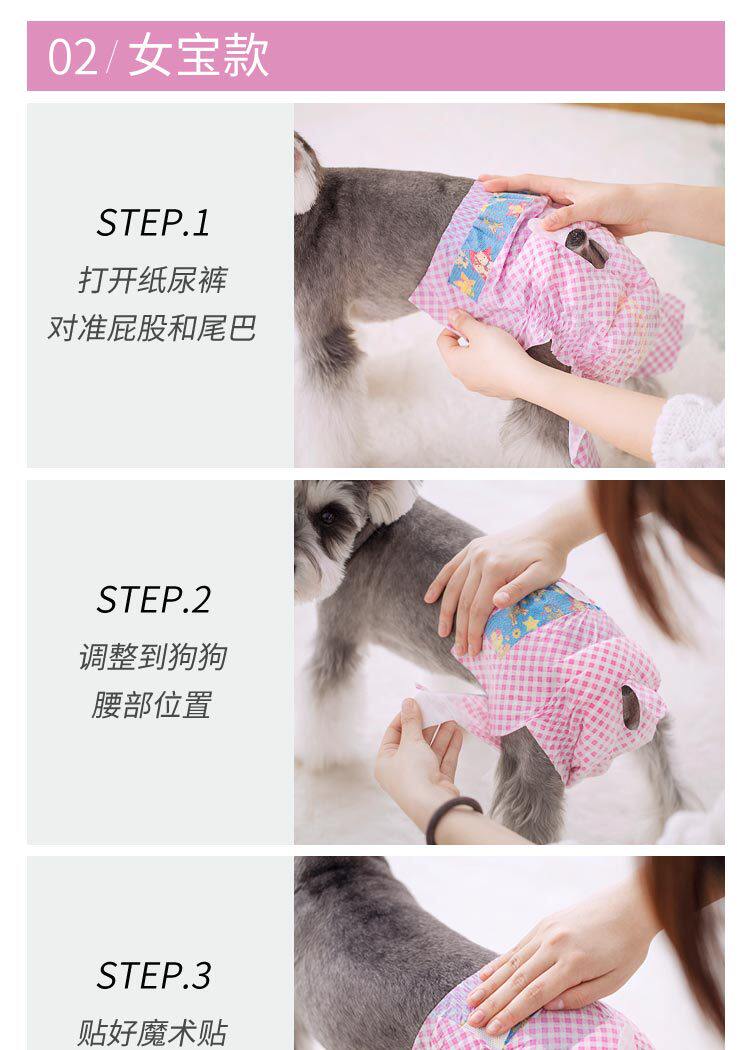 02 / 女宝款

STEP.1
打开纸尿裤
对准屁股和尾巴

STEP.2
调整到狗狗
腰部位置

STEP.3
贴好魔术贴