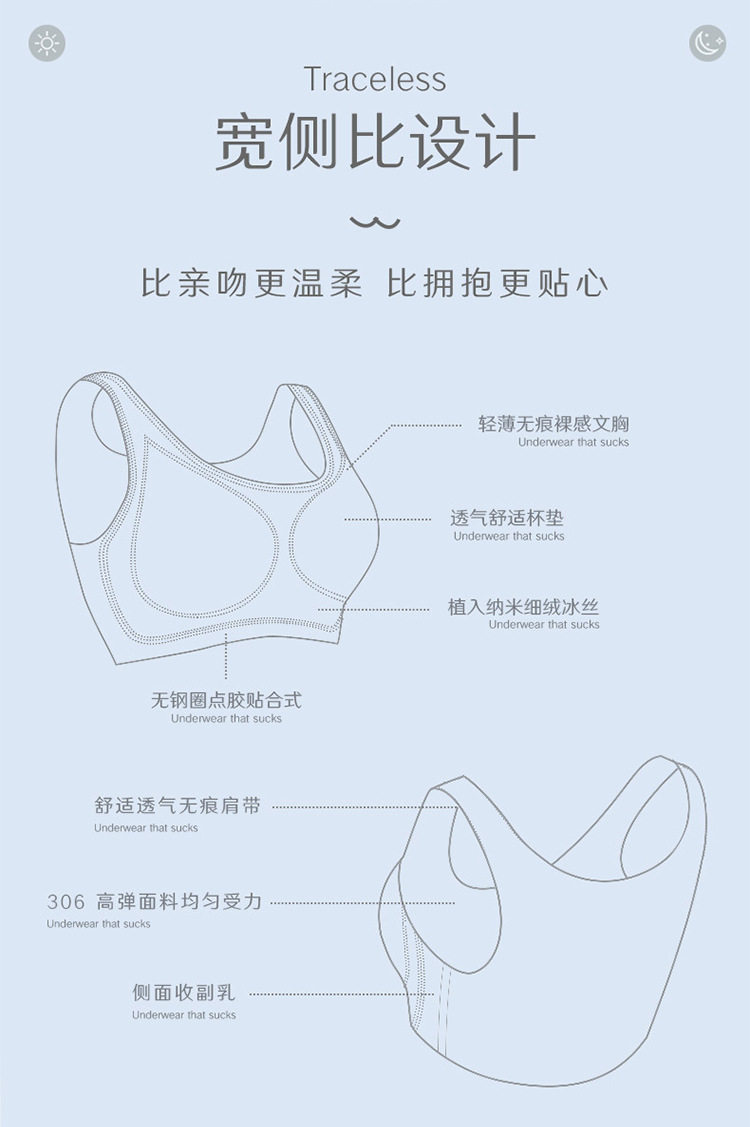 Traceless
宽侧比设计

比亲吻更温柔 比拥抱更贴心

轻薄无痕裸感文胸
Underwear that sucks

透气舒适杯垫
Underwear that sucks

植入纳米细绒冰丝
Underwear that sucks

无钢圈点胶贴合式
Underwear that sucks

舒适透气无痕肩带
Underwear that sucks

306 高弹面料均匀受力
Underwear that sucks

侧面收副乳
Underwear that sucks