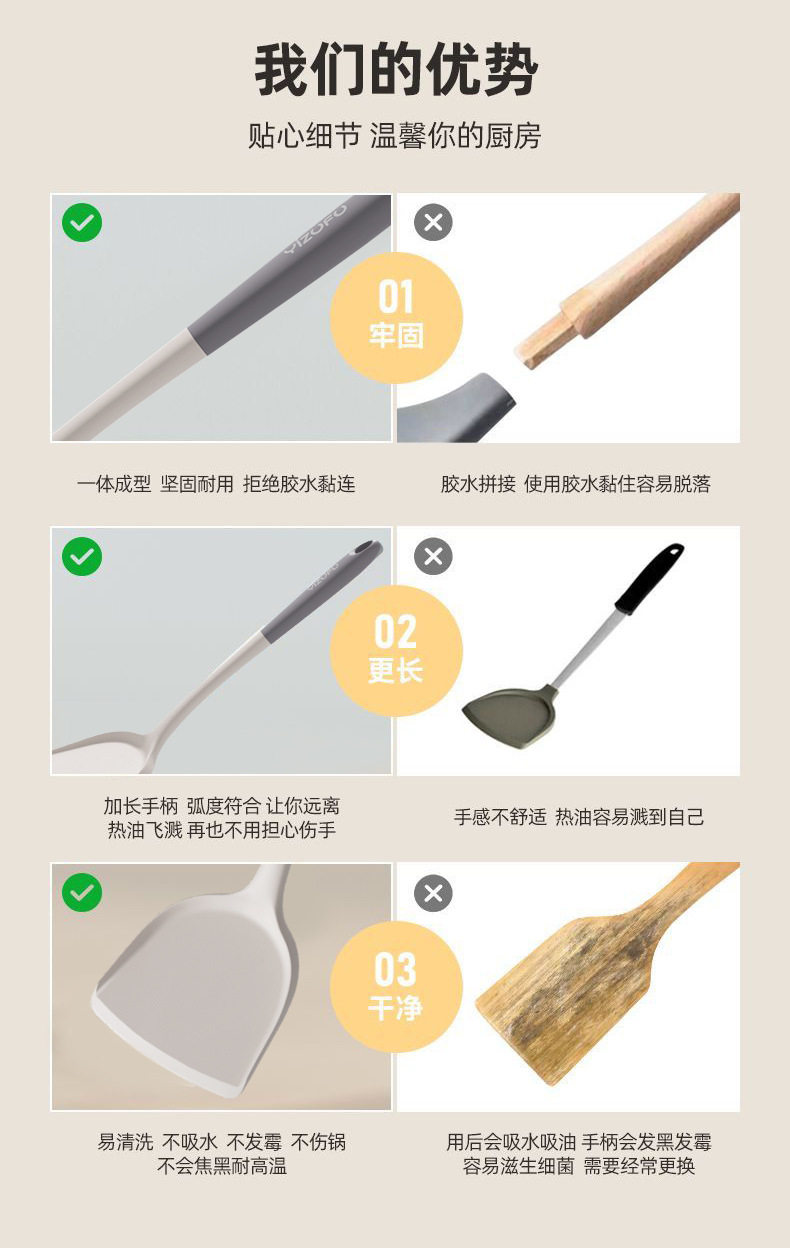 我们的优势

贴心细节 温馨你的厨房

YIZOFO

01
牢固

一体成型 坚固耐用 拒绝胶水黏连

胶水拼接 使用胶水黏住容易脱落

YIZOFO

02
更长

加长手柄 弧度符合 让你远离
热油飞溅 再也不用担心伤手

手感不舒适 热油容易溅到自己

03
干净

易清洗 不吸水 不发霉 不伤锅
不会焦黑耐高温

用后会吸水吸油 手柄会发黑发霉
容易滋生细菌 需要经常更换