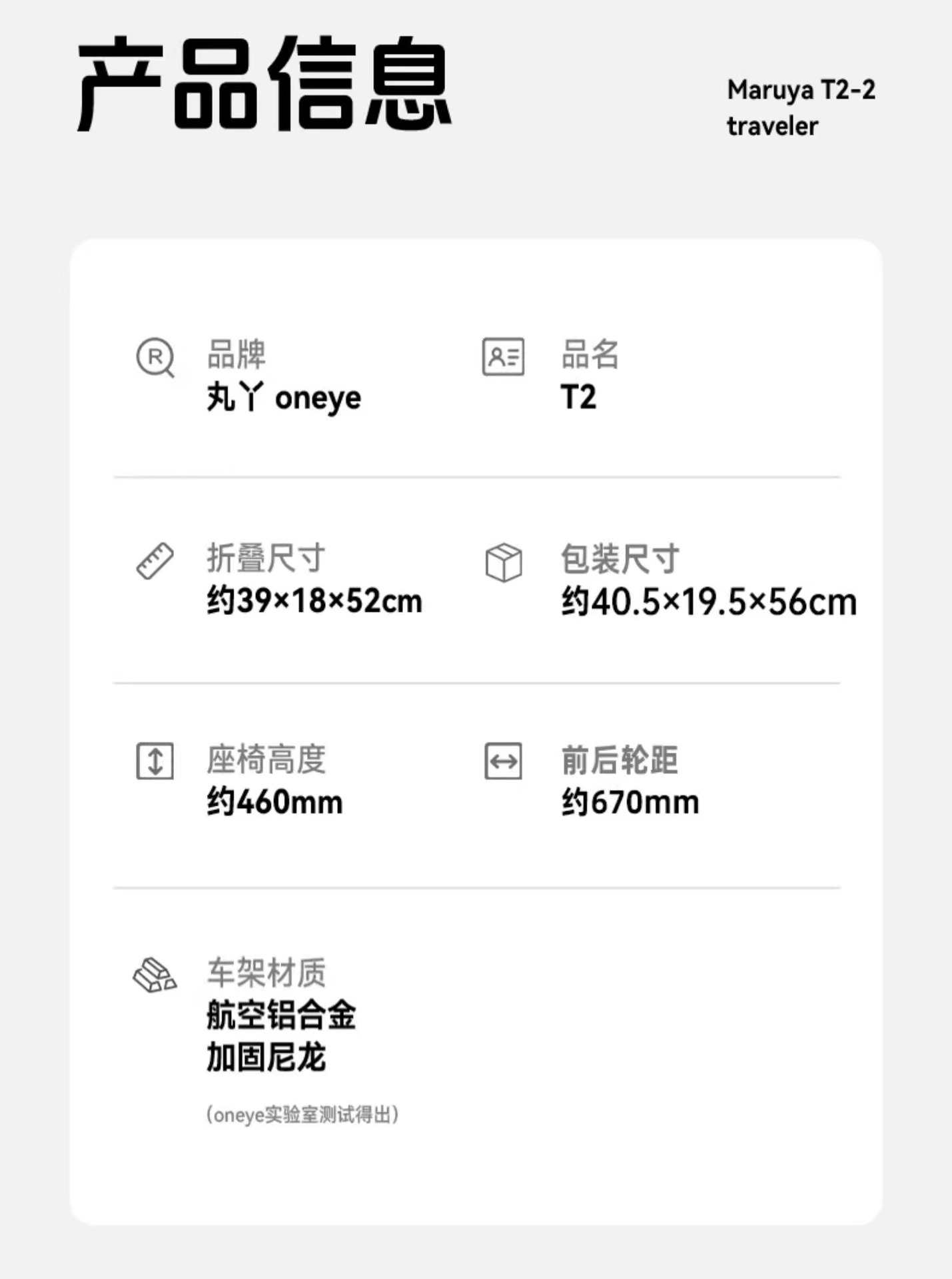 产品信息

Maruya T2-2
traveler

品牌
丸丫 oneye

品名
T2

折叠尺寸
约39×18×52cm

包装尺寸
约40.5×19.5×56cm

座椅高度
约460mm

前后轮距
约670mm

车架材质
航空铝合金
加固尼龙

(oneye实验室测试得出)