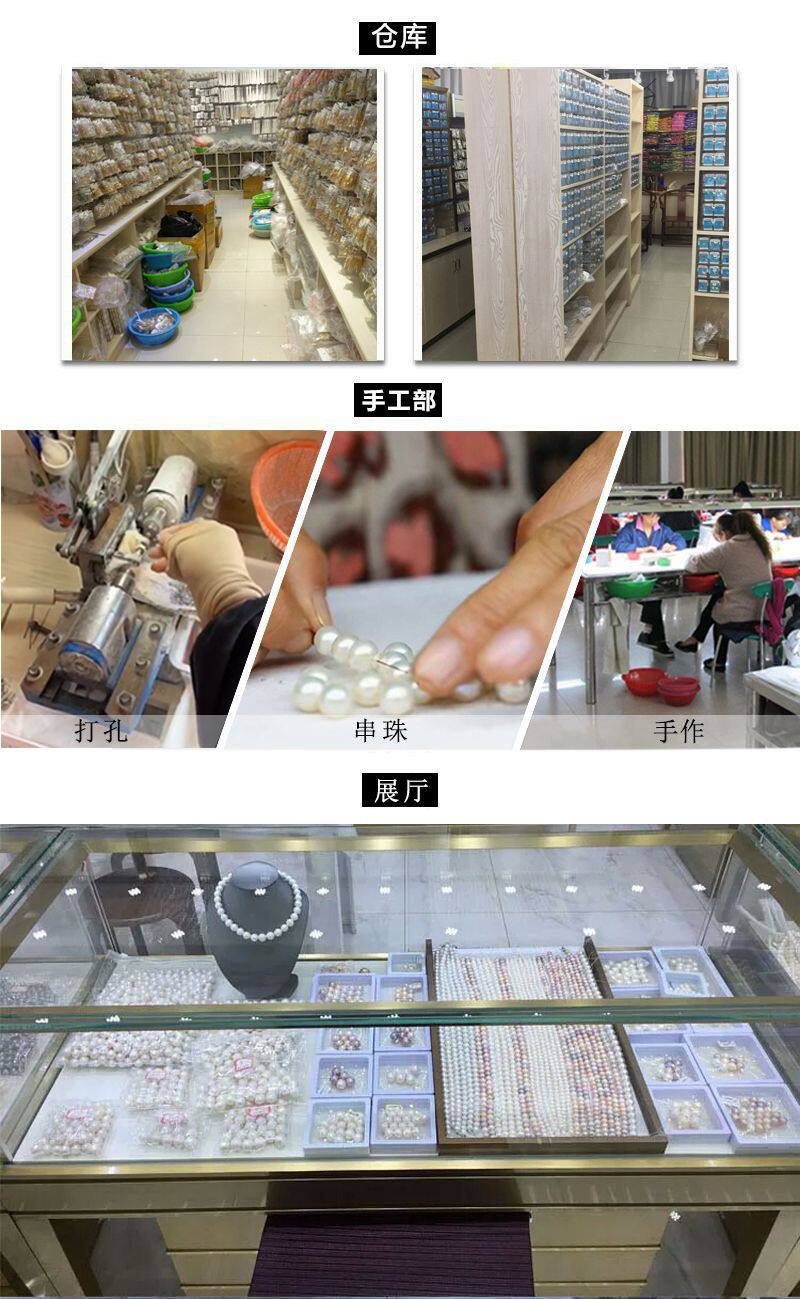 仓库

手工部

打孔

串珠

手作

展厅