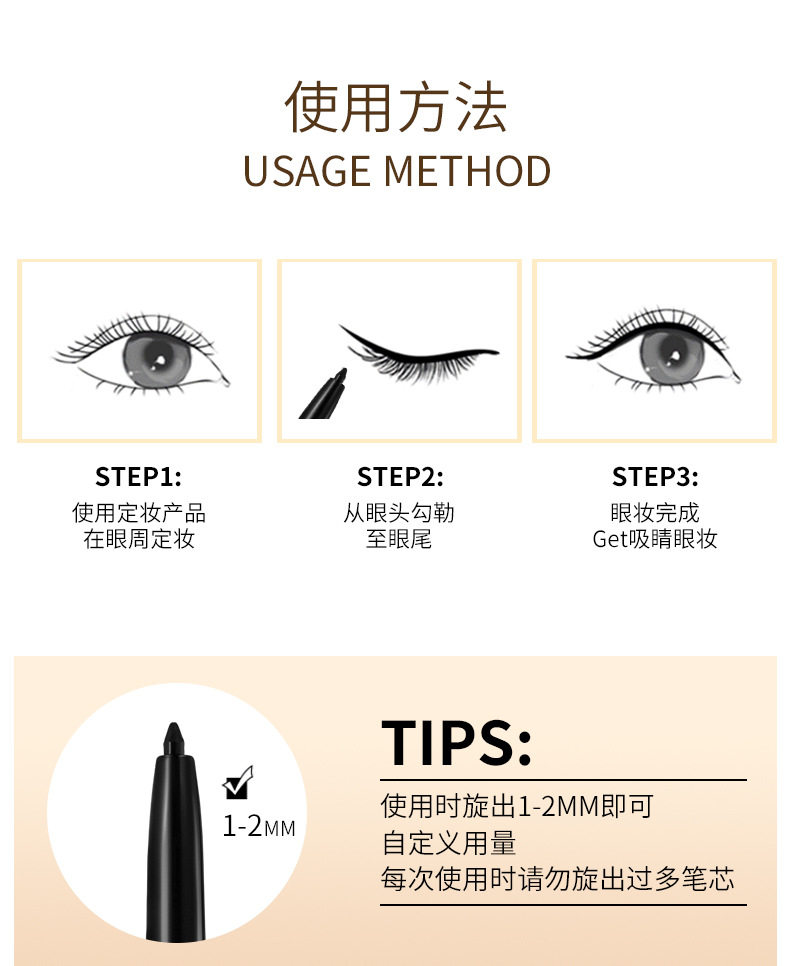 使用方法
USAGE METHOD

STEP1:
使用定妆产品
在眼周定妆

STEP2:
从眼头勾勒
至眼尾

STEP3:
眼妆完成
Get吸睛眼妆

1-2MM

TIPS:
使用时旋出1-2MM即可
自定义用量
每次使用时请勿旋出过多笔芯