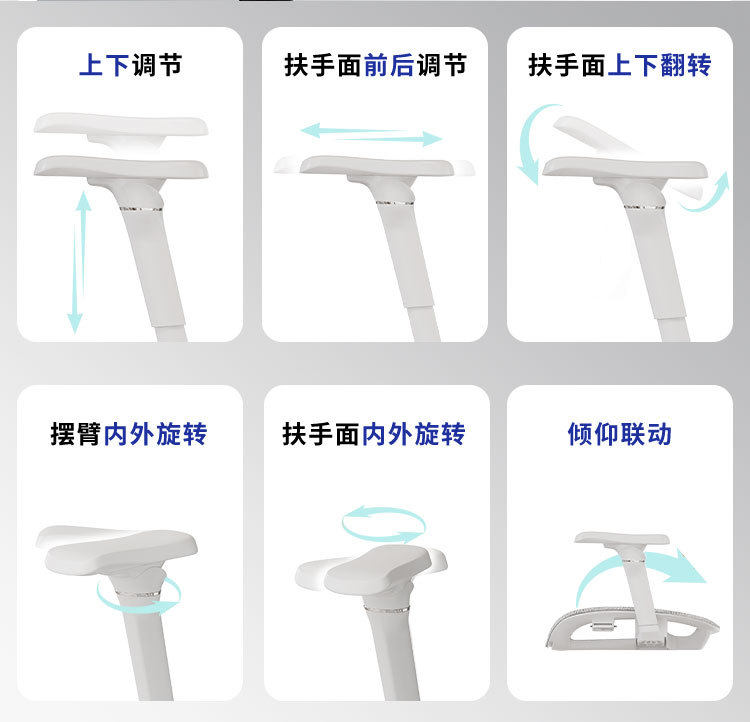 上下调节

扶手面前后调节

扶手面上下翻转

摆臂内外旋转

扶手面内外旋转

倾仰联动