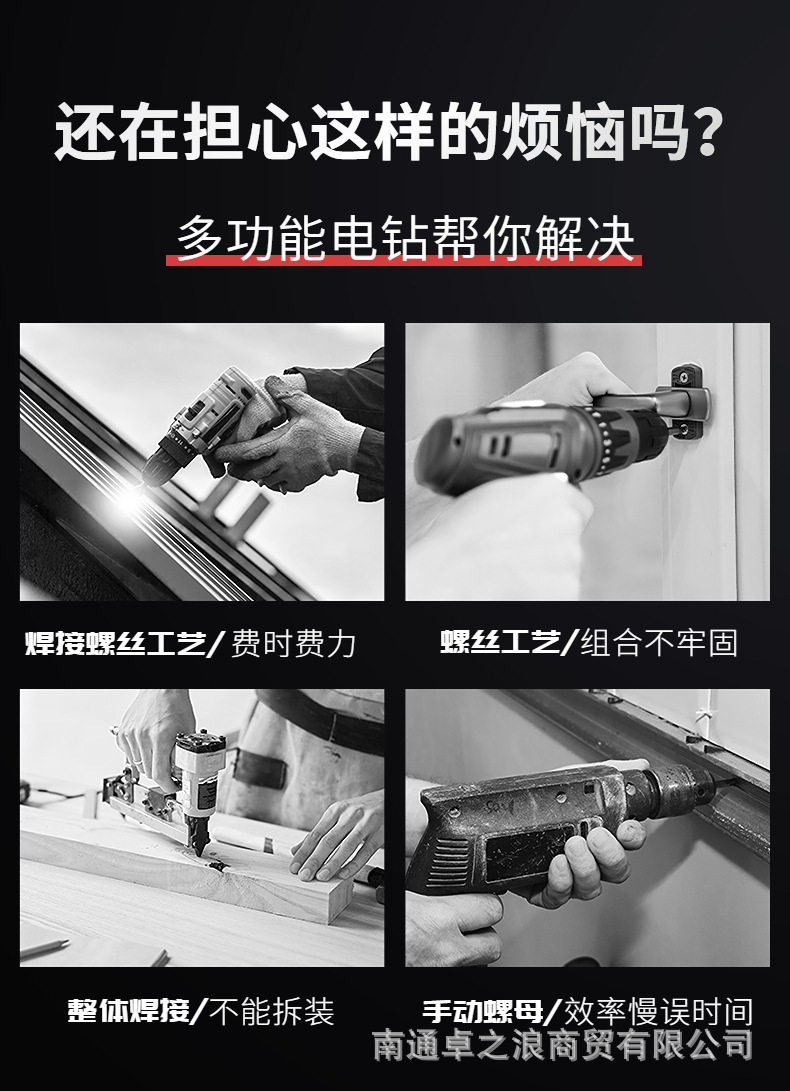 还在担心这样的烦恼吗?

多功能电钻帮你解决

焊接螺丝工艺/费时费力

螺丝工艺/组合不牢固

整体焊接/不能拆装

手动螺母/效率慢误时间

南通卓之浪商贸有限公司