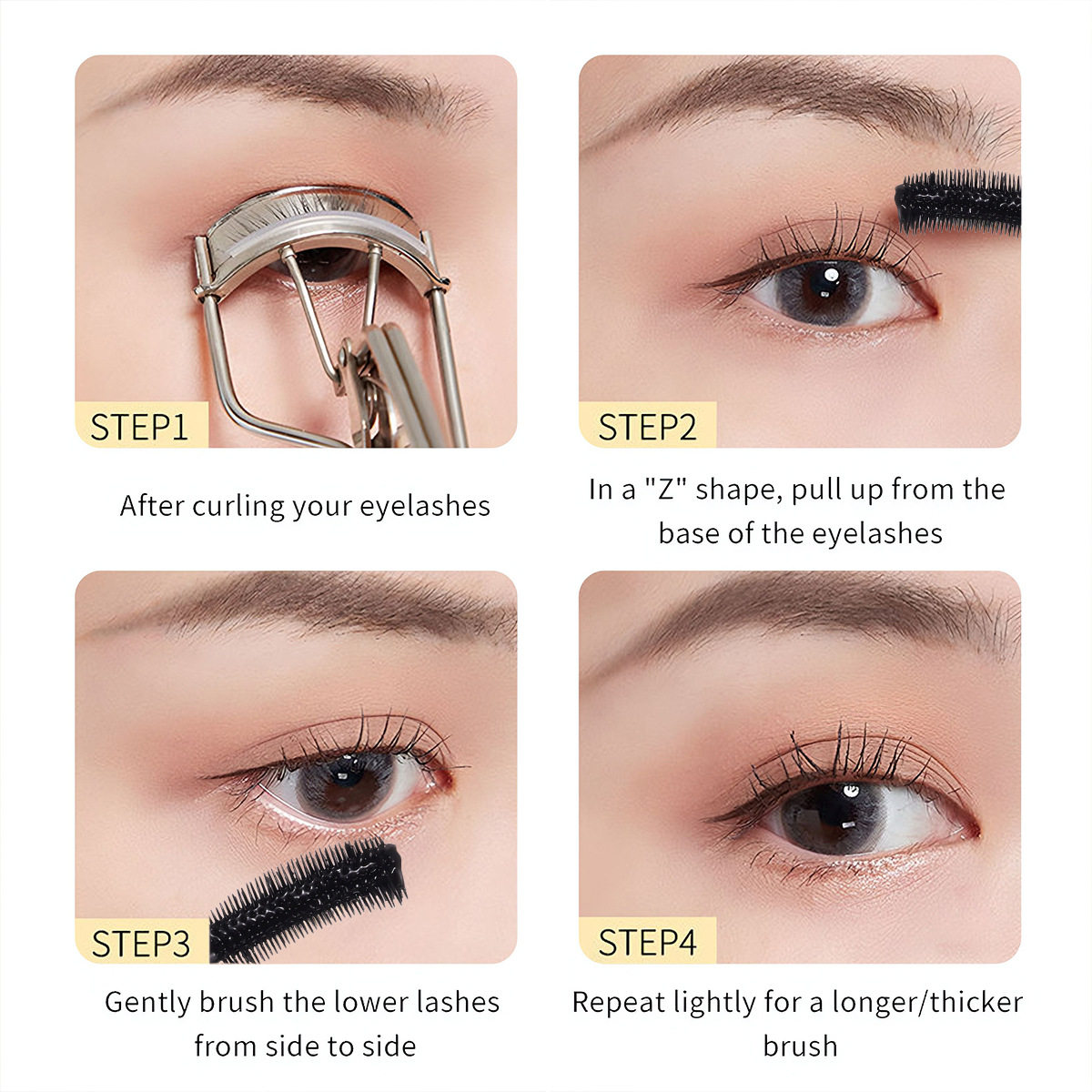 STEP1

After curling your eyelashes

STEP2

In a "Z" shape, pull up from the base of the eyelashes

STEP3

Gently brush the lower lashes from side to side

STEP4

Repeat lightly for a longer/thicker brush