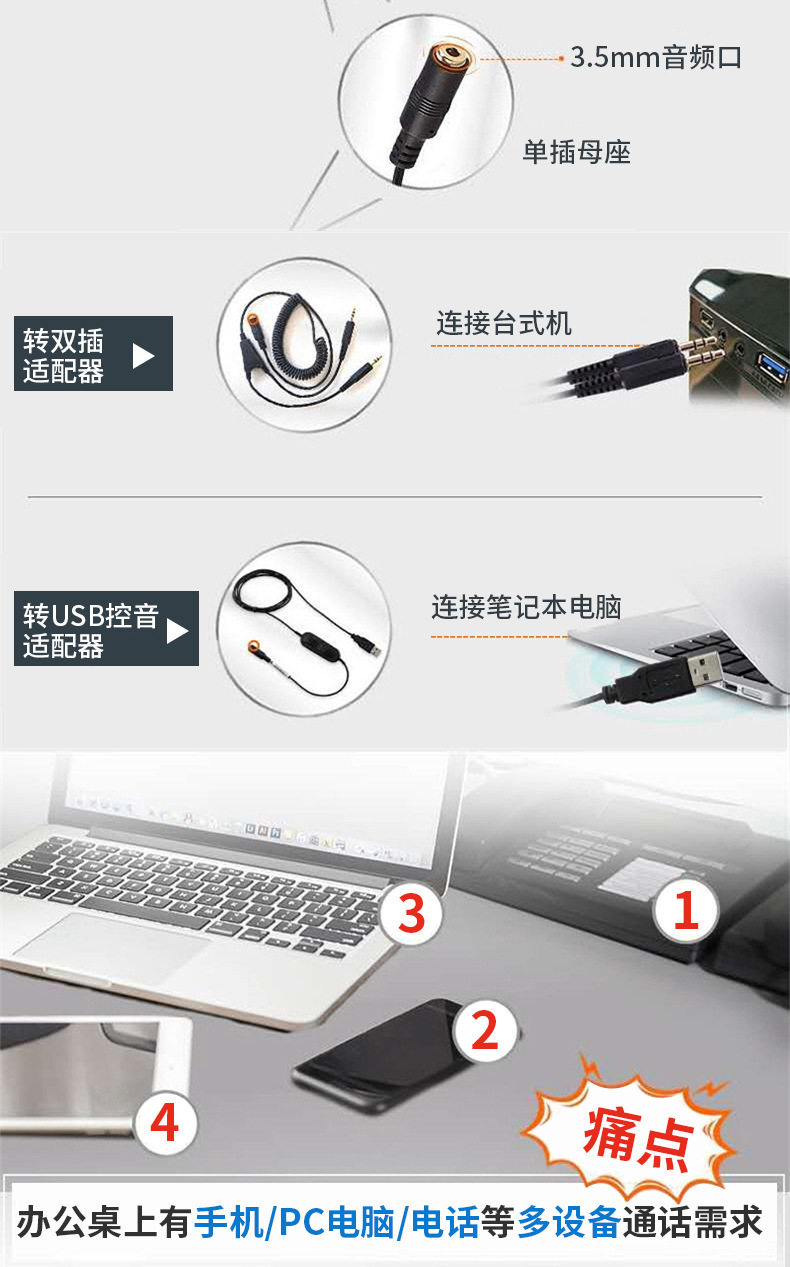 3.5mm音频口

单插母座

转双插适配器

连接台式机

转USB控音适配器

连接笔记本电脑

3

1

2

4

痛点

办公桌上有手机/PC电脑/电话等多设备通话需求