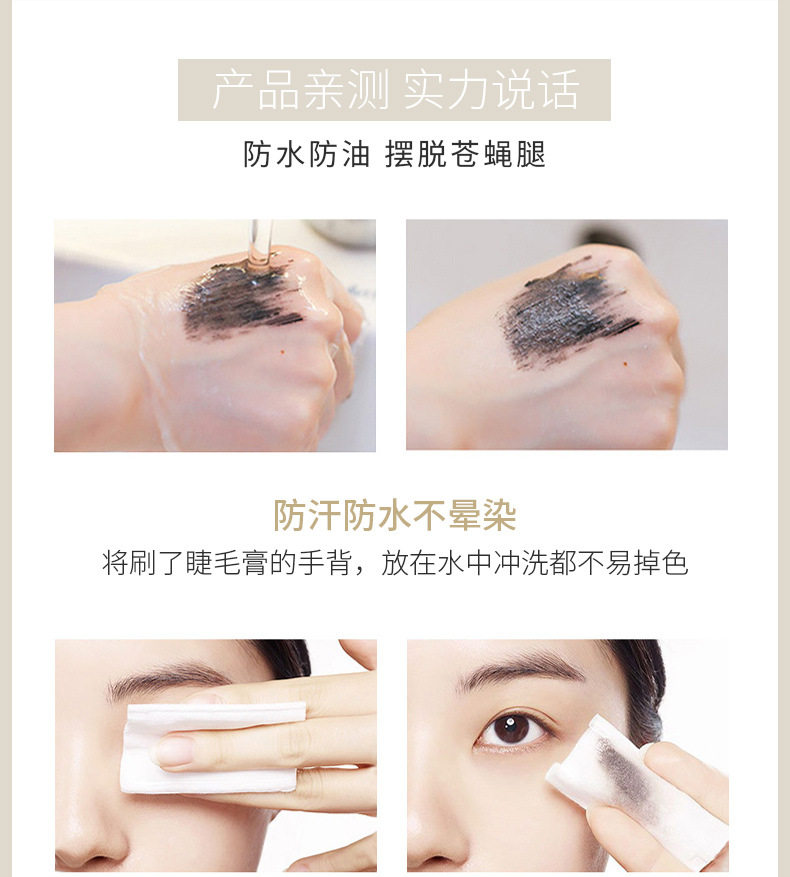 产品亲测 实力说话

防水防油 摆脱苍蝇腿

防汗防水不晕染

将刷了睫毛膏的手背，放在水中冲洗都不易掉色