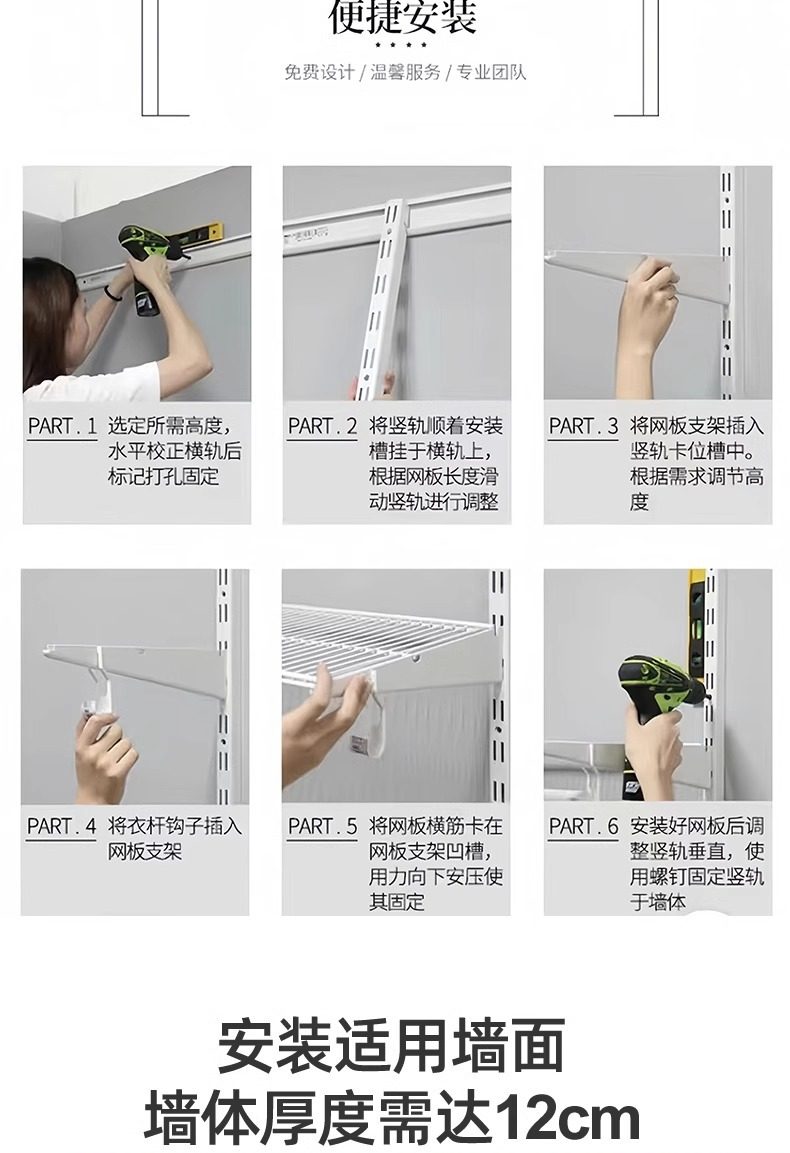 便捷安装

免费设计 / 温馨服务 / 专业团队

PART.1 选定所需高度，水平校正横轨后标记打孔固定

PART.2 将竖轨顺着安装槽挂于横轨上，根据网板长度滑动竖轨进行调整

PART.3 将网板支架插入竖轨卡位槽中。根据需求调节高度

PART.4 将衣杆钩子插入网板支架

PART.5 将网板横筋卡在网板支架凹槽，用力向下安压使其固定

PART.6 安装好网板后调整竖轨垂直，使用螺钉固定竖轨于墙体

安装适用墙面
墙体厚度需达12cm