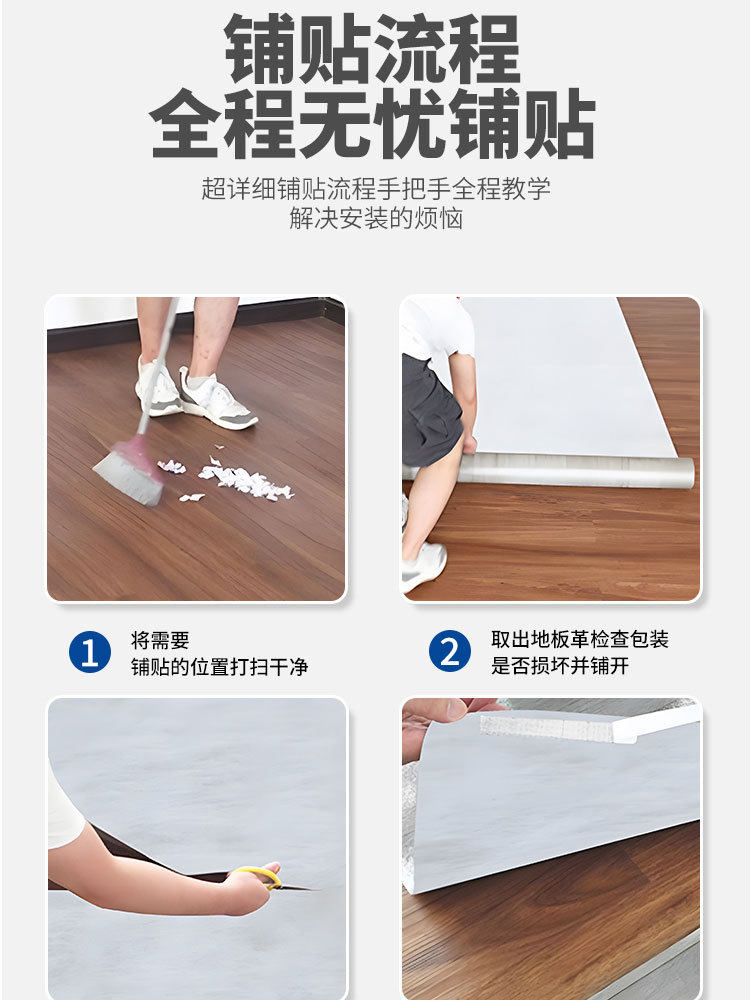 铺贴流程
全程无忧铺贴

超详细铺贴流程手把手全程教学
解决安装的烦恼

1
将需要
铺贴的位置打扫干净

2
取出地板革检查包装
是否损坏并铺开