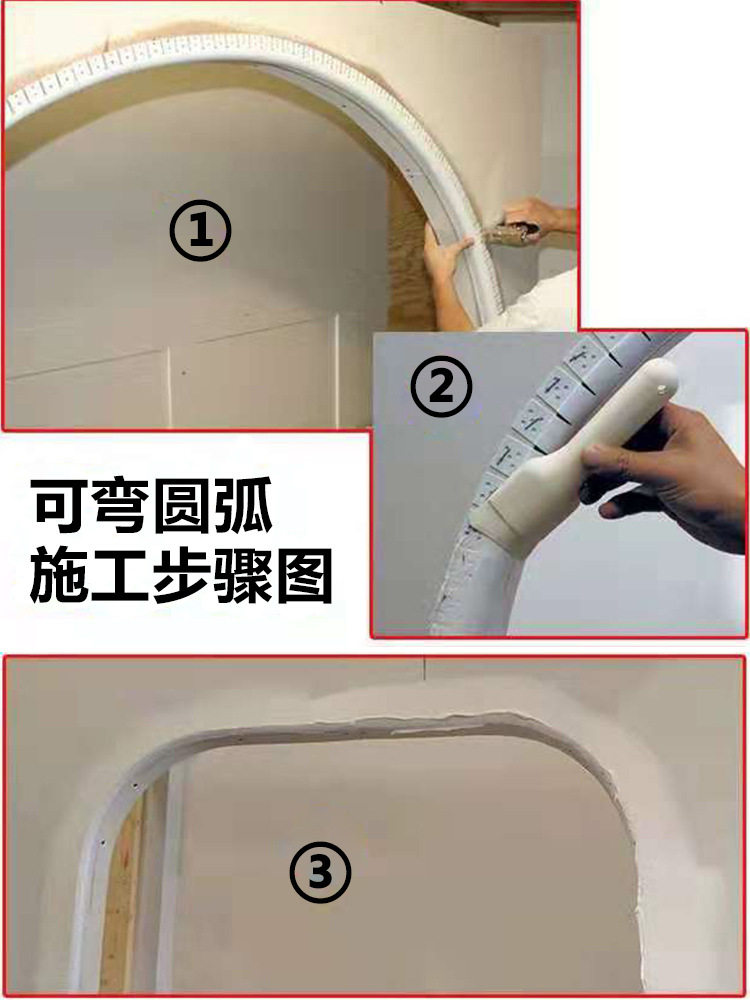 ①

②

可弯圆弧
施工步骤图

③