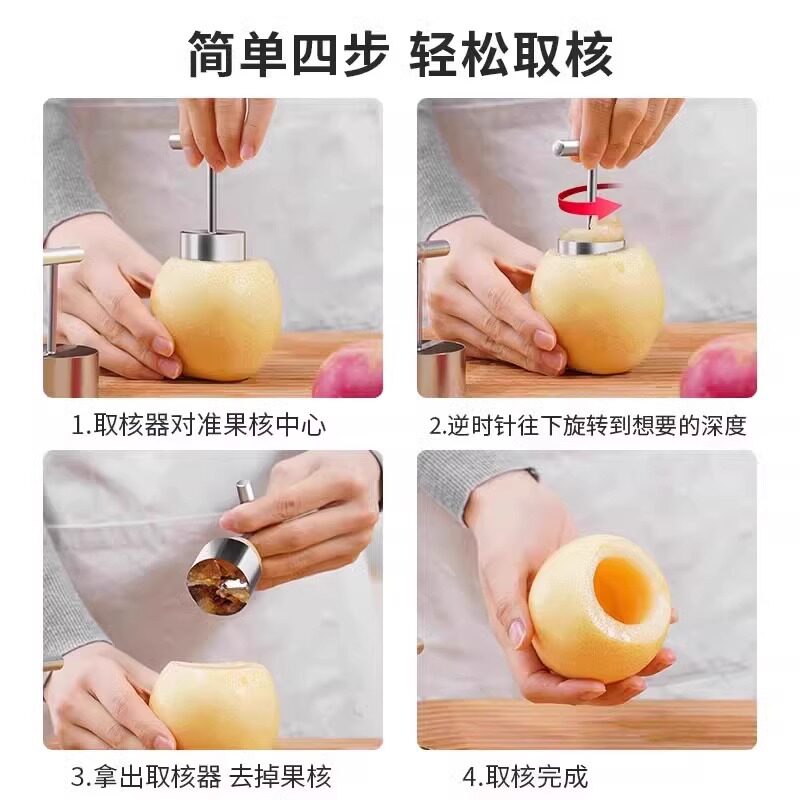 简单四步 轻松取核

1.取核器对准果核中心

2.逆时针往下旋转到想要的深度

3.拿出取核器 去掉果核

4.取核完成