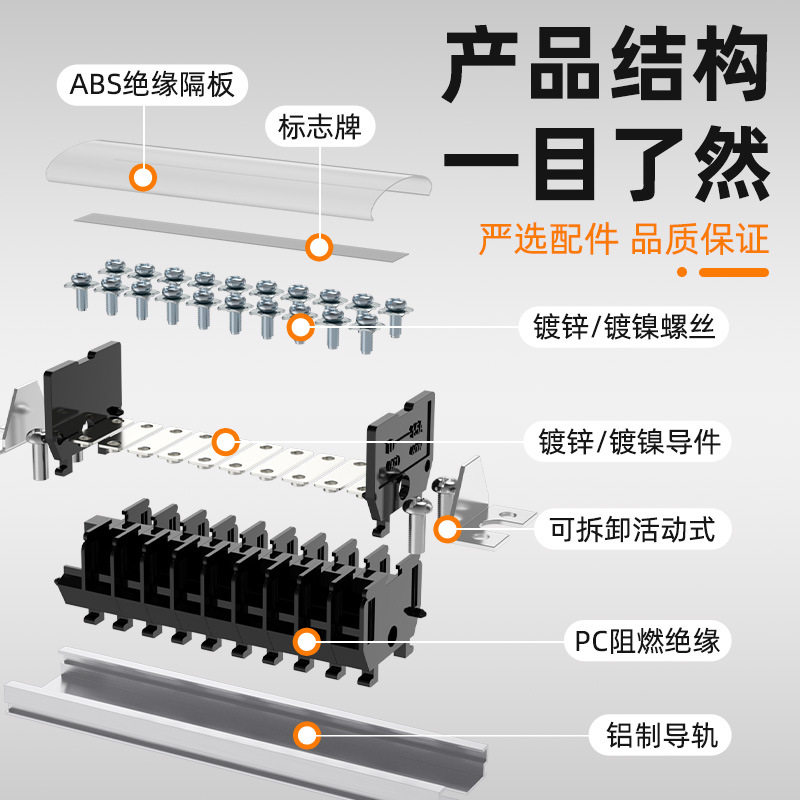 产品结构
一目了然

严选配件 品质保证

ABS绝缘隔板

标志牌

镀锌/镀镍螺丝

镀锌/镀镍导件

可拆卸活动式

PC阻燃绝缘

铝制导轨