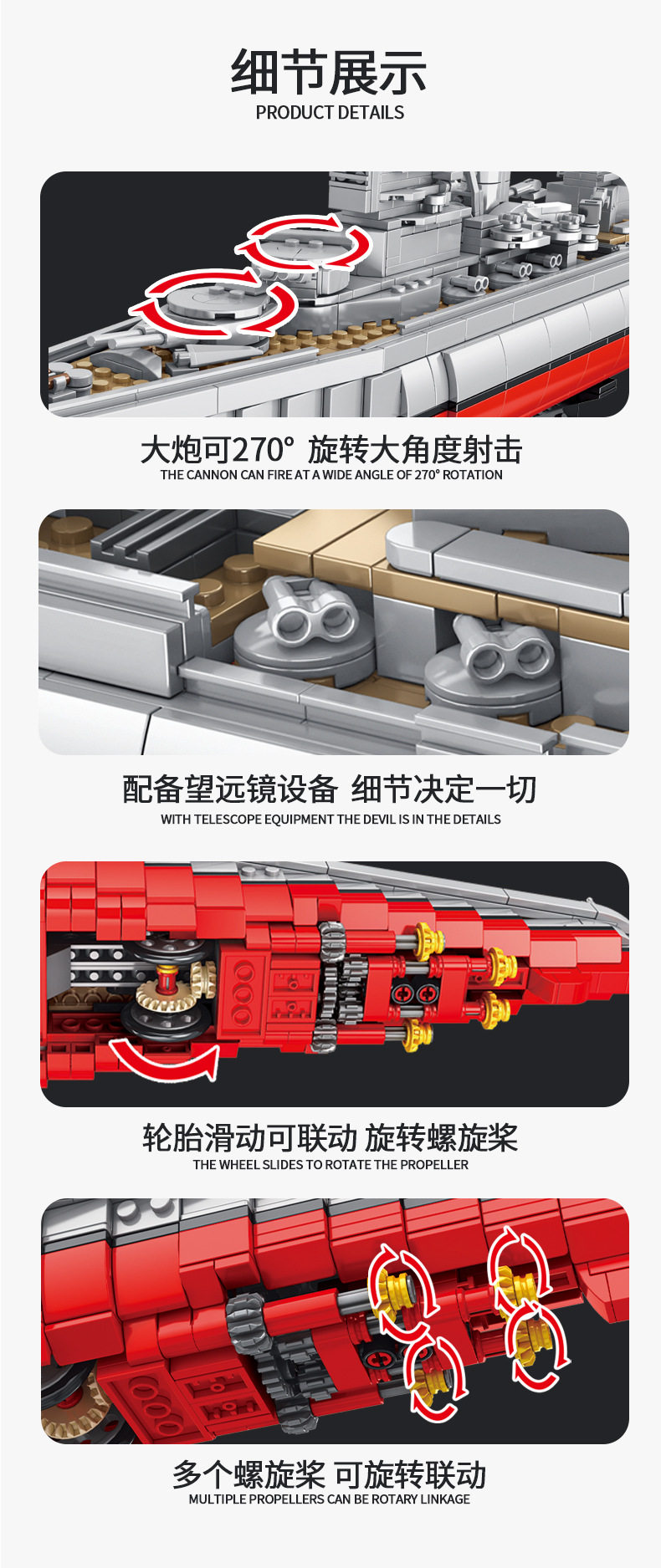 细节展示
PRODUCT DETAILS

大炮可270° 旋转大角度射击
THE CANNON CAN FIRE AT A WIDE ANGLE OF 270° ROTATION

配备望远镜设备 细节决定一切
WITH TELESCOPE EQUIPMENT THE DEVIL IS IN THE DETAILS

轮胎滑动可联动 旋转螺旋桨
THE WHEEL SLIDES TO ROTATE THE PROPELLER

多个螺旋桨 可旋转联动
MULTIPLE PROPELLERS CAN BE ROTARY LINKAGE