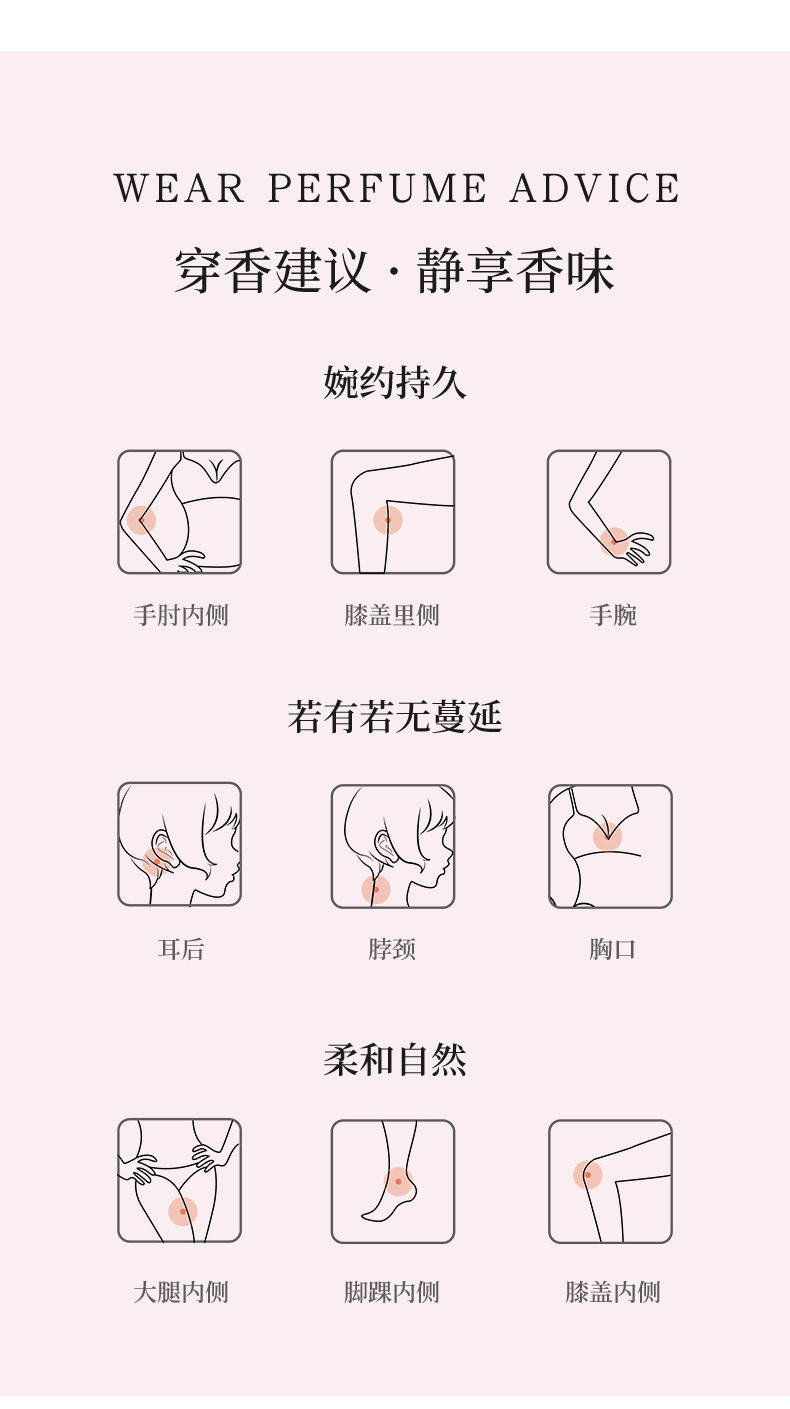 WEAR PERFUME ADVICE

穿香建议 · 静享香味

婉约持久

手肘内侧

膝盖里侧

手腕

若有若无蔓延

耳后

脖颈

胸口

柔和自然

大腿内侧

脚踝内侧

膝盖内侧