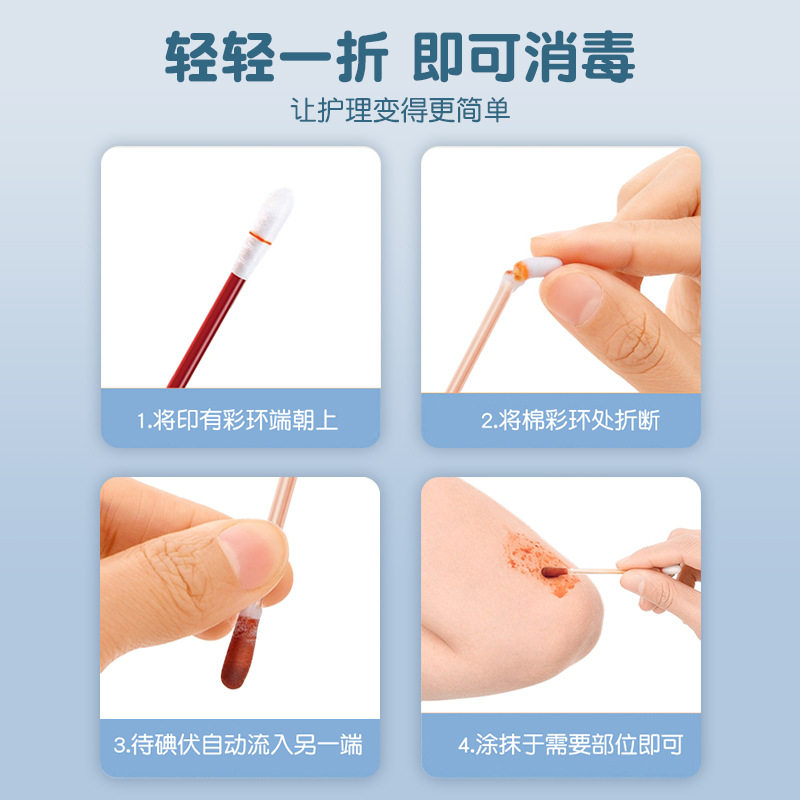 轻轻一折 即可消毒

让护理变得更简单

1.将印有彩环端朝上

2.将棉彩环处折断

3.待碘伏自动流入另一端

4.涂抹于需要部位即可