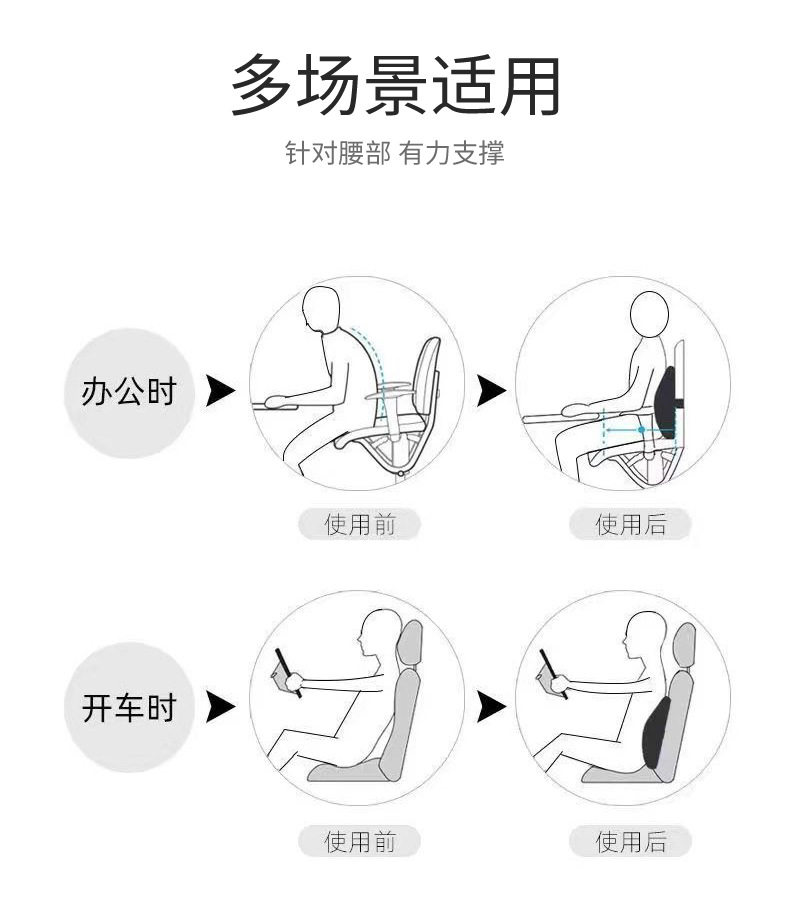 多场景适用

针对腰部 有力支撑

办公时

使用前

使用后

开车时

使用前

使用后