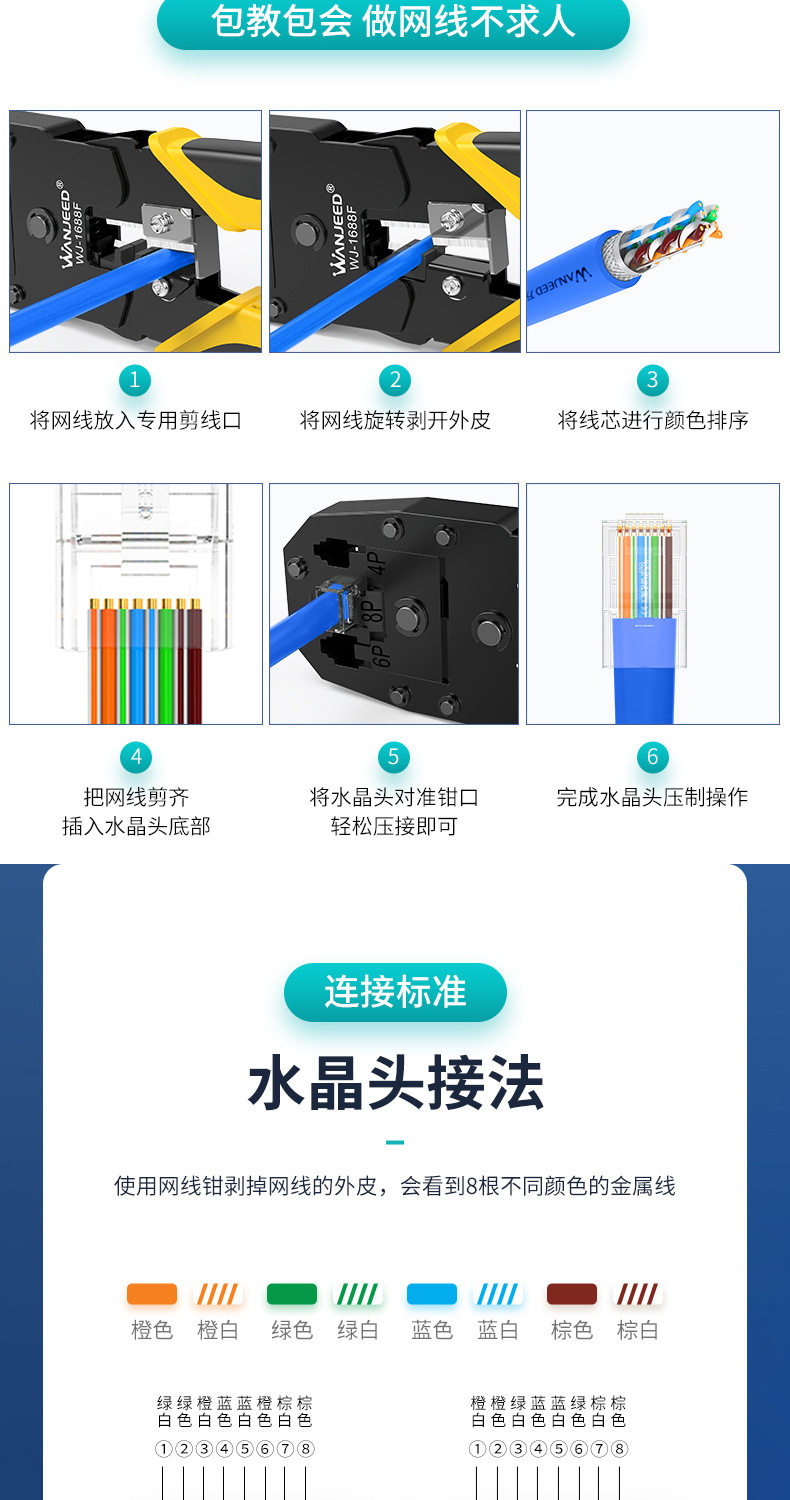 包教包会 做网线不求人

WANJEED®
WJ-1688F

WANJEED®
WJ-1688F

WANJEED

1
将网线放入专用剪线口

2
将网线旋转剥开外皮

3
将线芯进行颜色排序

6P 8P 4P

4
把网线剪齐
插入水晶头底部

5
将水晶头对准钳口
轻松压接即可

6
完成水晶头压制操作

连接标准

水晶头接法

使用网线钳剥掉网线的外皮，会看到8根不同颜色的金属线

橙色 橙白 绿色 绿白 蓝色 蓝白 棕色 棕白

绿白 绿色 橙白 蓝色 蓝白 橙色 棕白 棕色
①②③④⑤⑥⑦⑧

橙白 橙色 绿白 蓝色 蓝白 绿色 棕白 棕色
①②③④⑤⑥⑦⑧