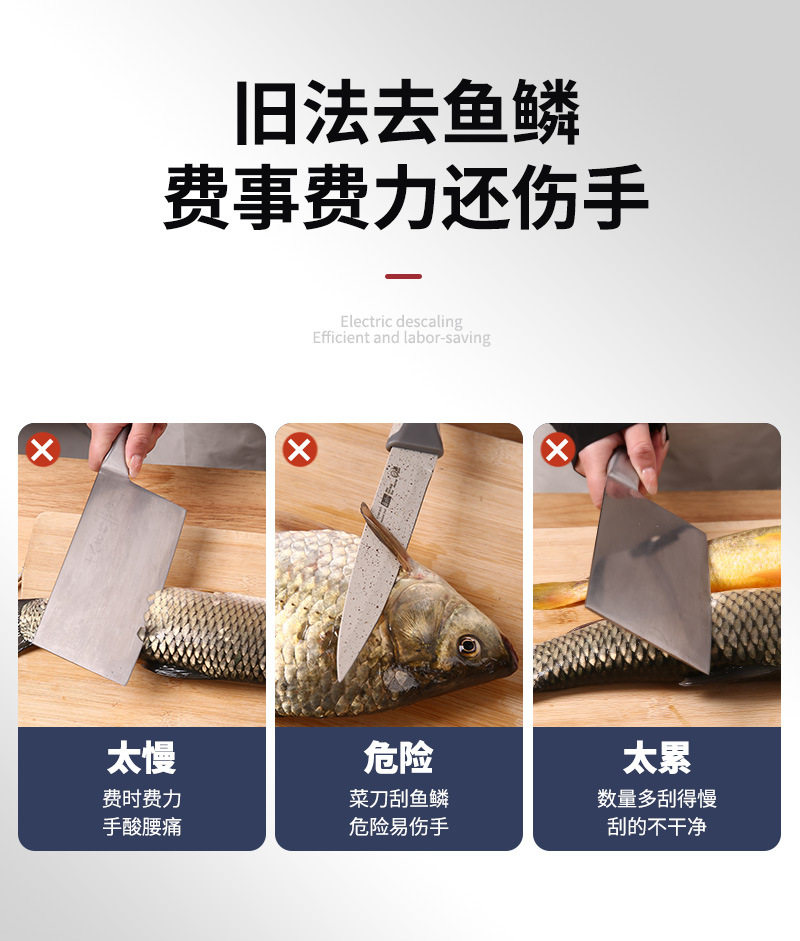 旧法去鱼鳞
费事费力还伤手

Electric descaling
Efficient and labor-saving

太慢
费时费力
手酸腰痛

危险
菜刀刮鱼鳞
危险易伤手

太累
数量多刮得慢
刮的不干净