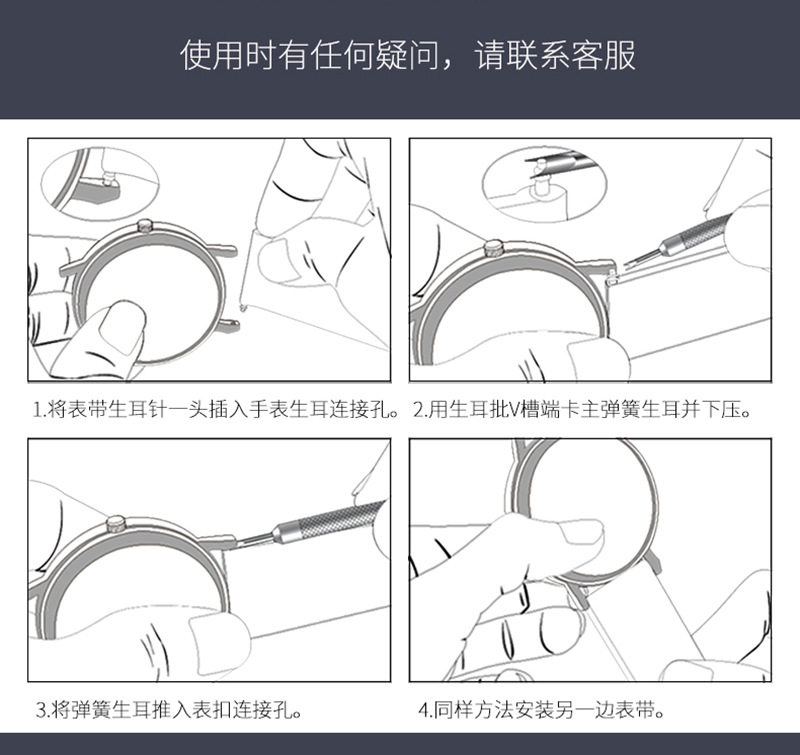 使用时有任何疑问，请联系客服

1.将表带生耳针一头插入手表生耳连接孔。

2.用生耳批V槽端卡主弹簧生耳并下压。

3.将弹簧生耳推入表扣连接孔。

4.同样方法安装另一边表带。