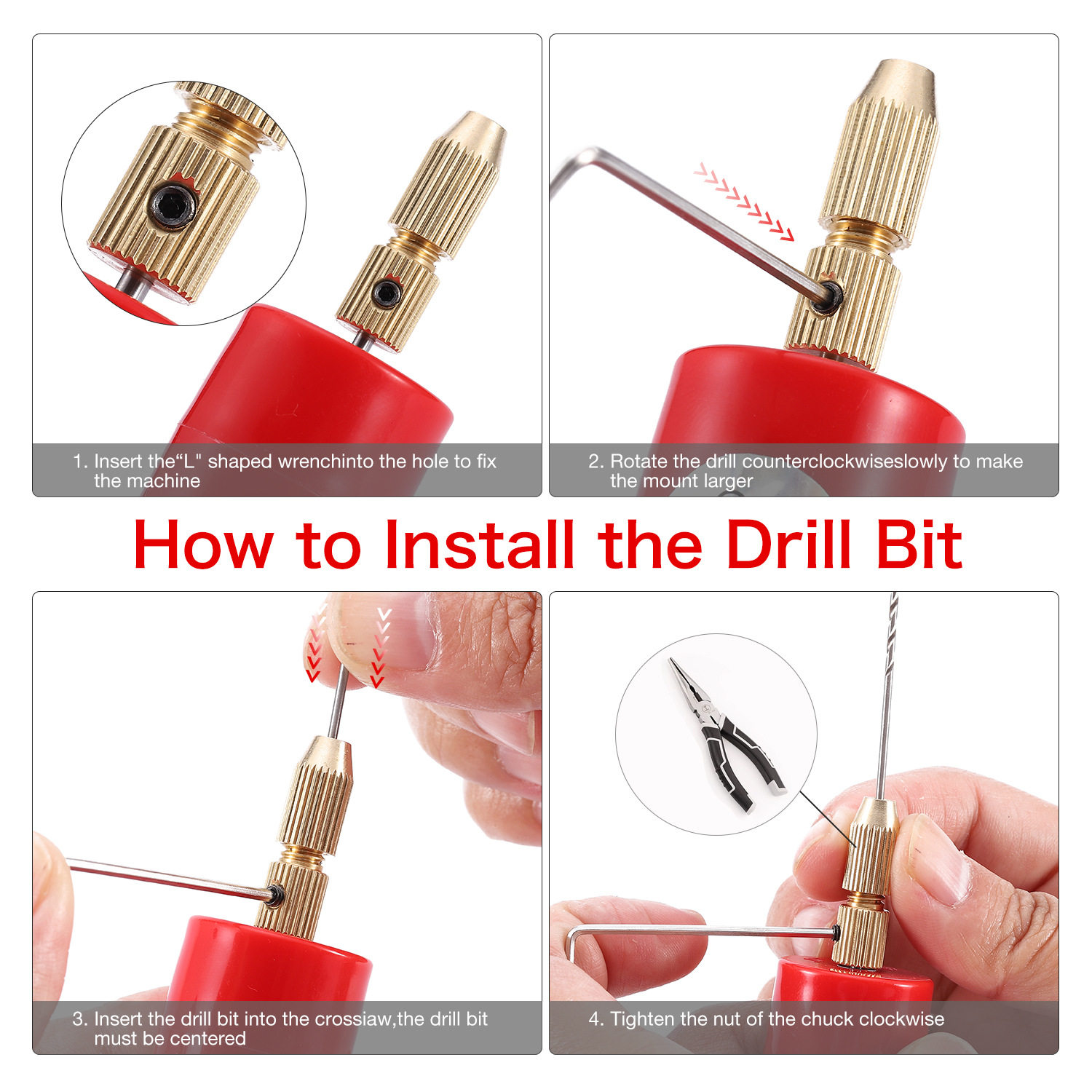 1. Insert the“L" shaped wrenchinto the hole to fix the machine

2. Rotate the drill counterclockwiseslowly to make the mount larger

How to Install the Drill Bit

3. Insert the drill bit into the crossiaw,the drill bit must be centered

4. Tighten the nut of the chuck clockwise