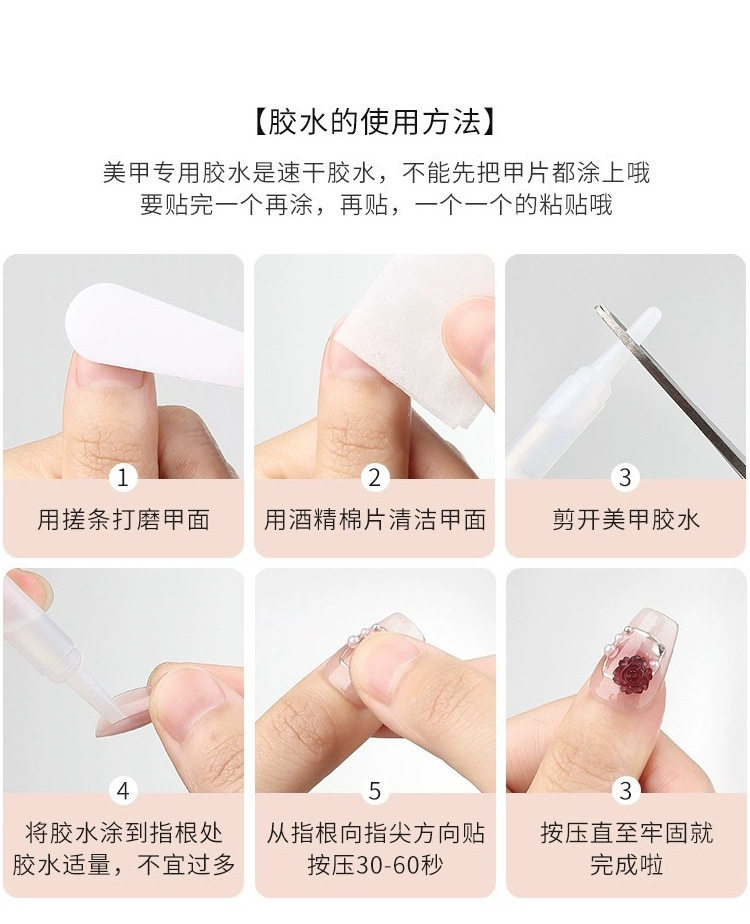 【胶水的使用方法】

美甲专用胶水是速干胶水，不能先把甲片都涂上哦
要贴完一个再涂，再贴，一个一个的粘贴哦

1
用搓条打磨甲面

2
用酒精棉片清洁甲面

3
剪开美甲胶水

4
将胶水涂到指根处
胶水适量，不宜过多

5
从指根向指尖方向贴
按压30-60秒

3
按压直至牢固就
完成啦