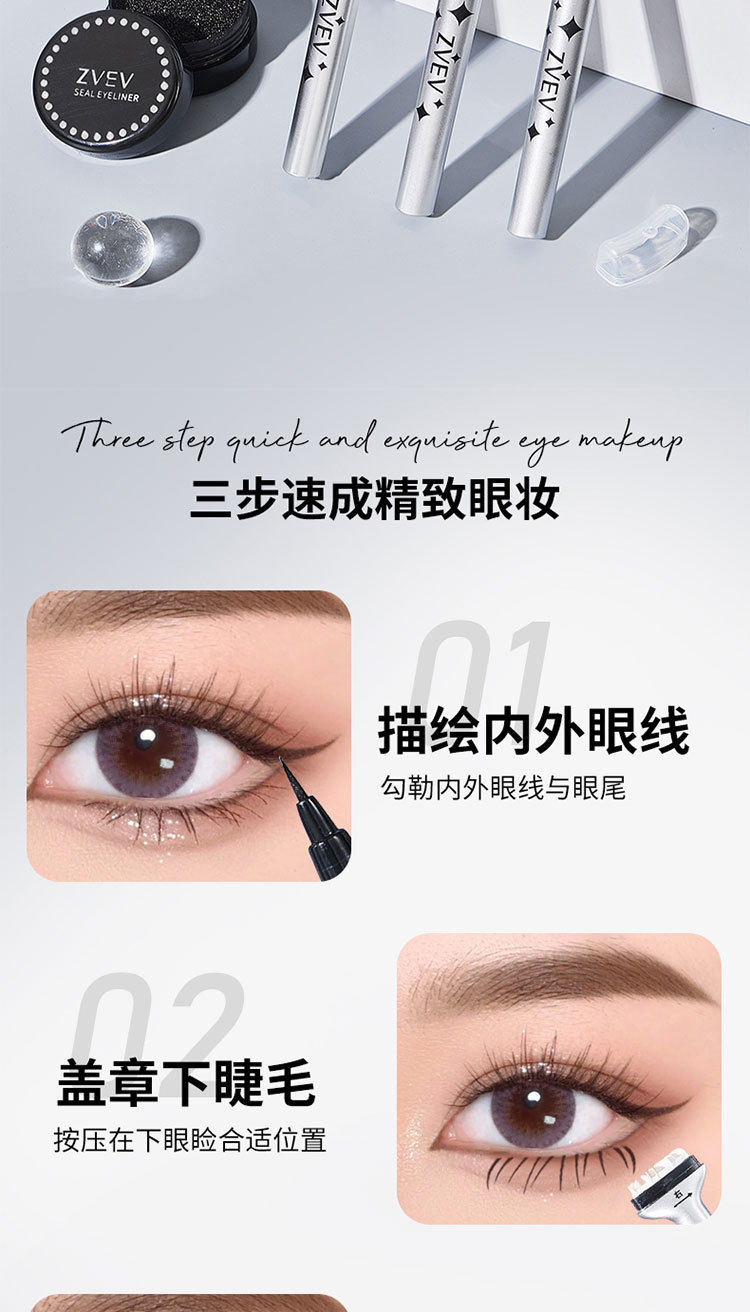 ZVEV
SEAL EYELINER

ZVEV

ZVEV

ZVEV

Three step quick and exquisite eye makeup
三步速成精致眼妆

01
描绘内外眼线
勾勒内外眼线与眼尾

02
盖章下睫毛
按压在下眼睑合适位置

右