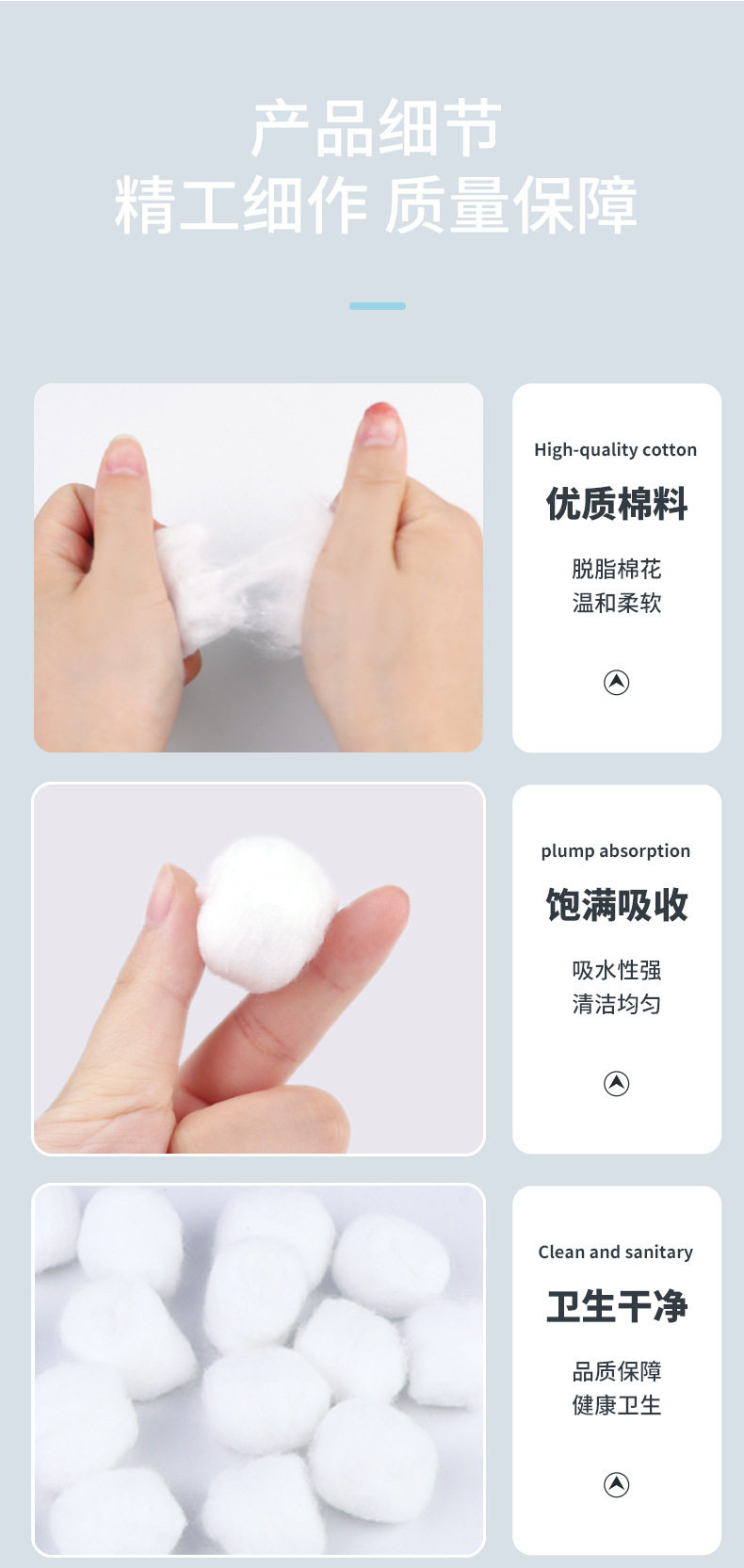 产品细节
精工细作 质量保障

High-quality cotton
优质棉料
脱脂棉花
温和柔软

plump absorption
饱满吸收
吸水性强
清洁均匀

Clean and sanitary
卫生干净
品质保障
健康卫生