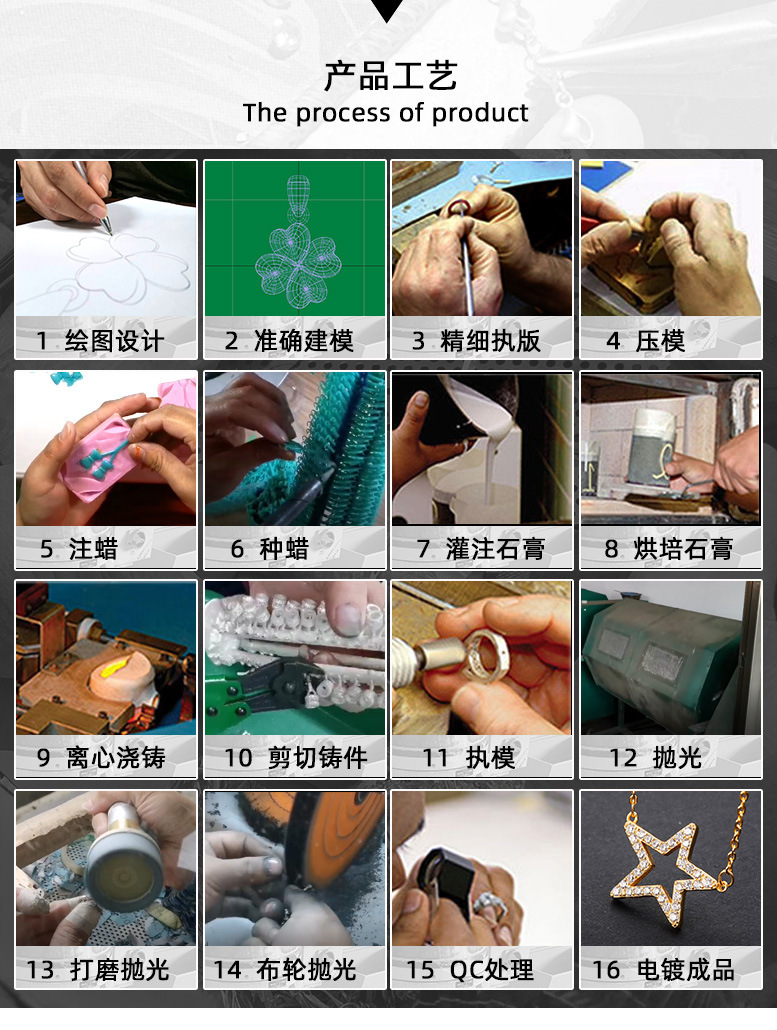 产品工艺
The process of product

1 绘图设计
2 准确建模
3 精细执版
4 压模
5 注蜡
6 种蜡
7 灌注石膏
8 烘培石膏
9 离心浇铸
10 剪切铸件
11 执模
12 抛光
13 打磨抛光
14 布轮抛光
15 QC处理
16 电镀成品